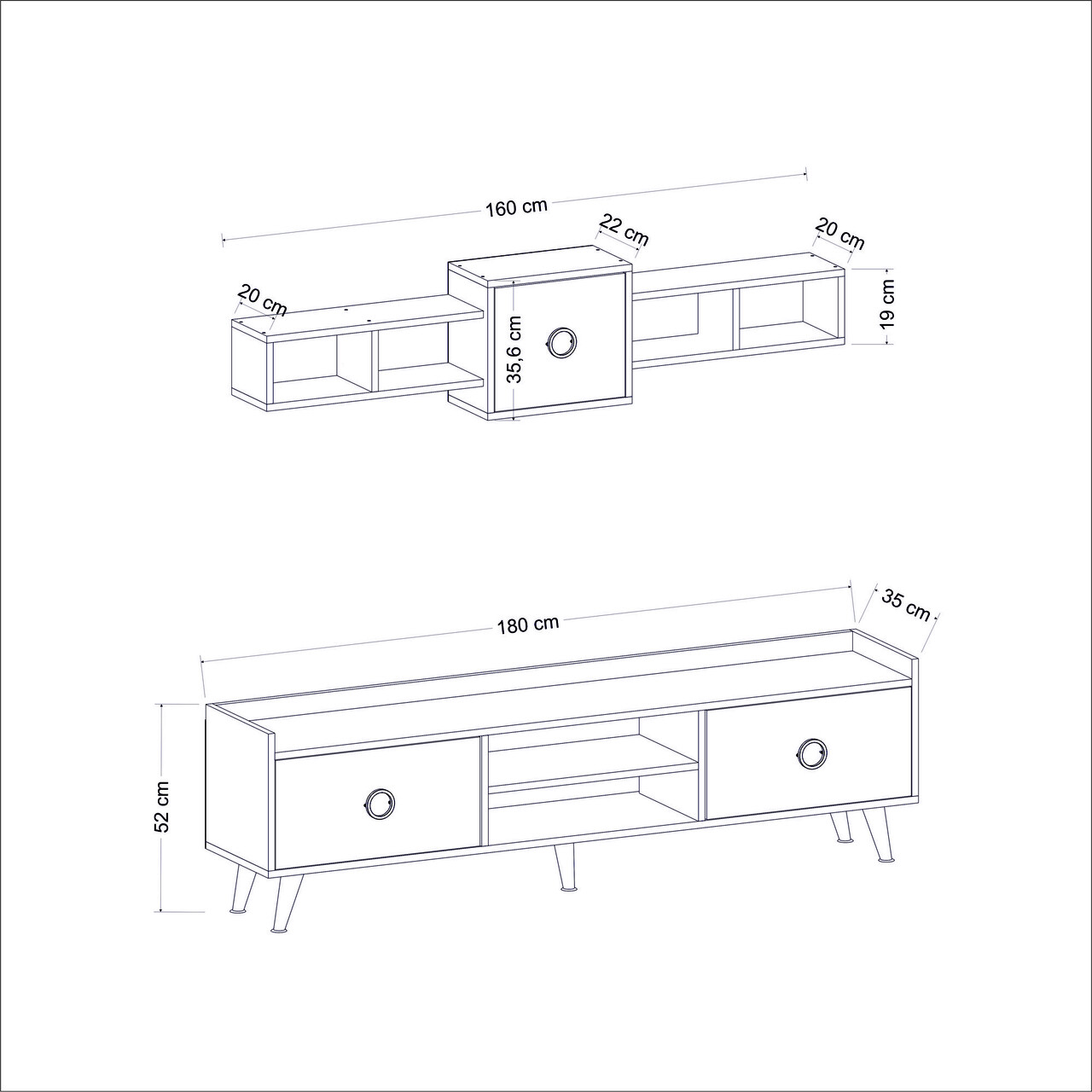 160 cm
22 cm
20 cm
20 cm
19 cm
35,6 cm

180 cm
35 cm
52 cm