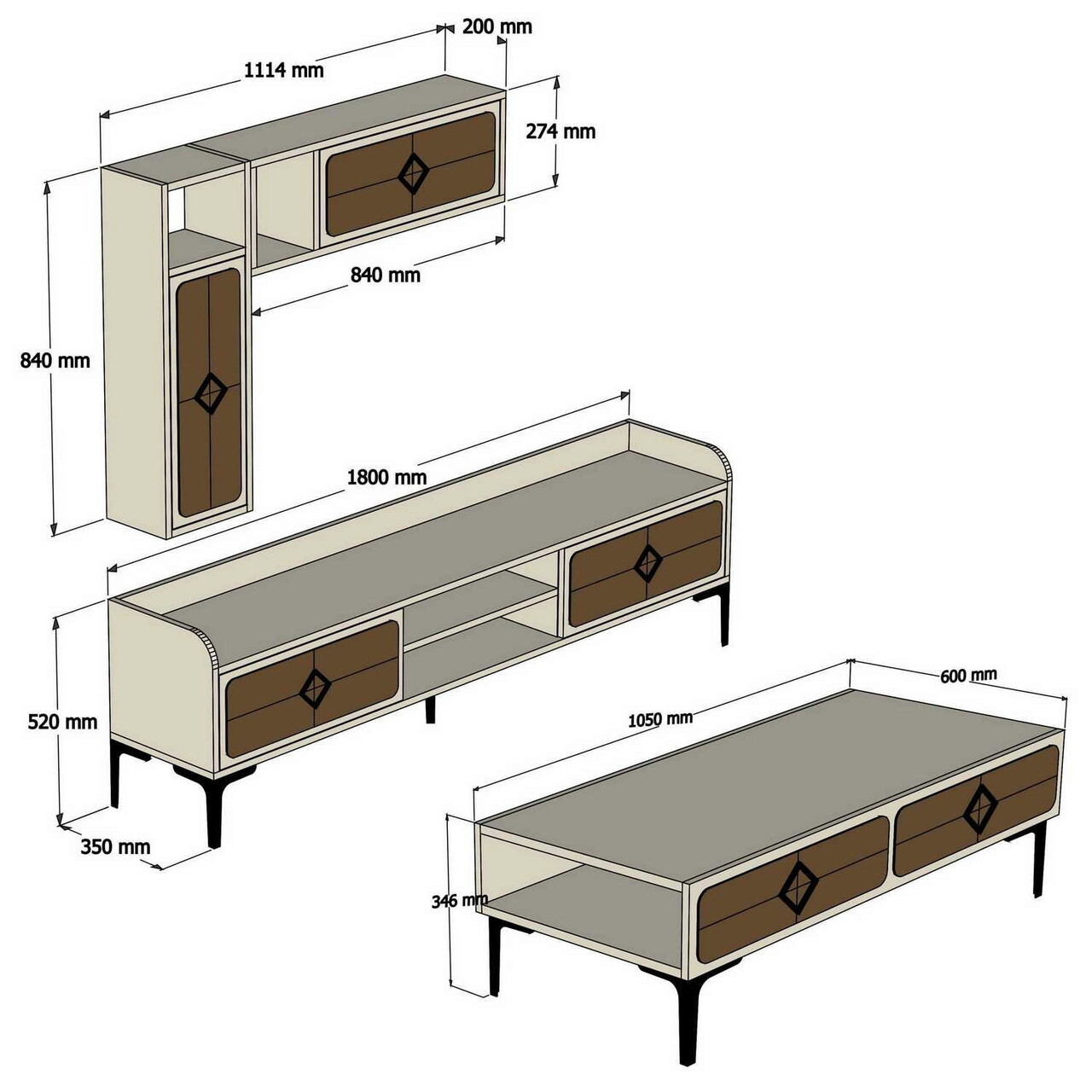 200 mm
1114 mm
274 mm
840 mm
840 mm
1800 mm
520 mm
350 mm
600 mm
1050 mm
346 mm