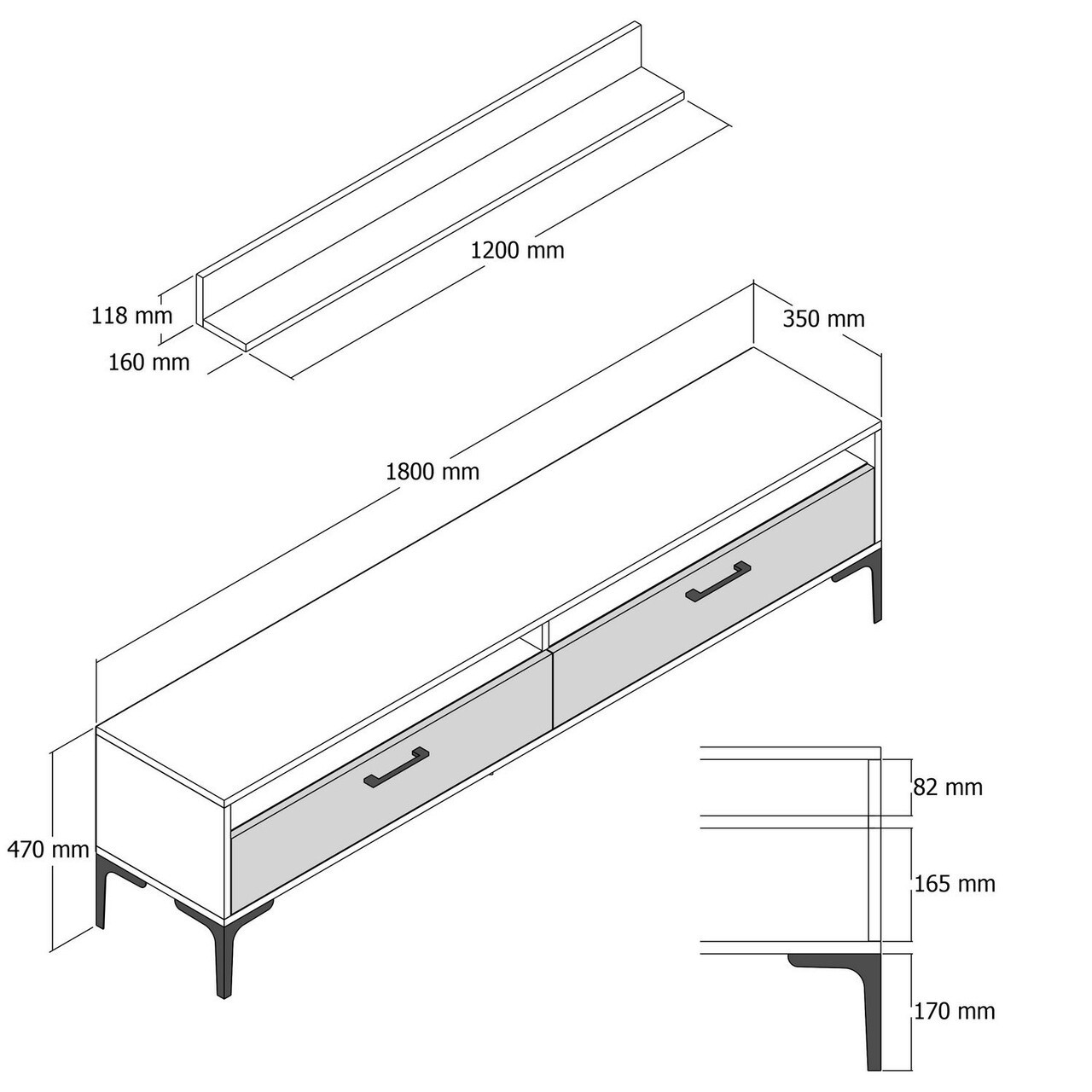 1200 mm

118 mm

160 mm

350 mm

1800 mm

470 mm

82 mm

165 mm

170 mm