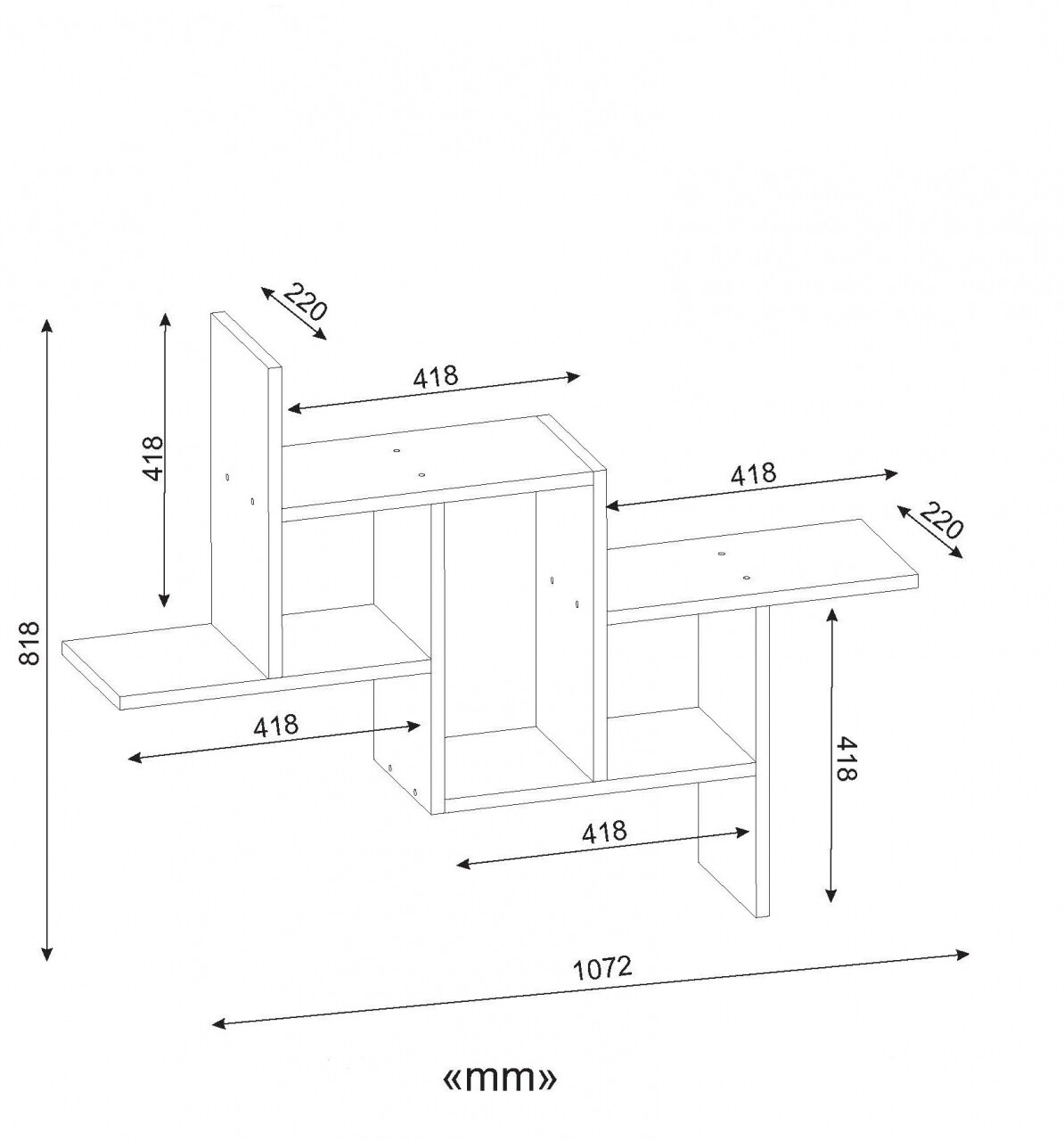 220
418
418
418
220
818
418
418
418
1072
«mm»