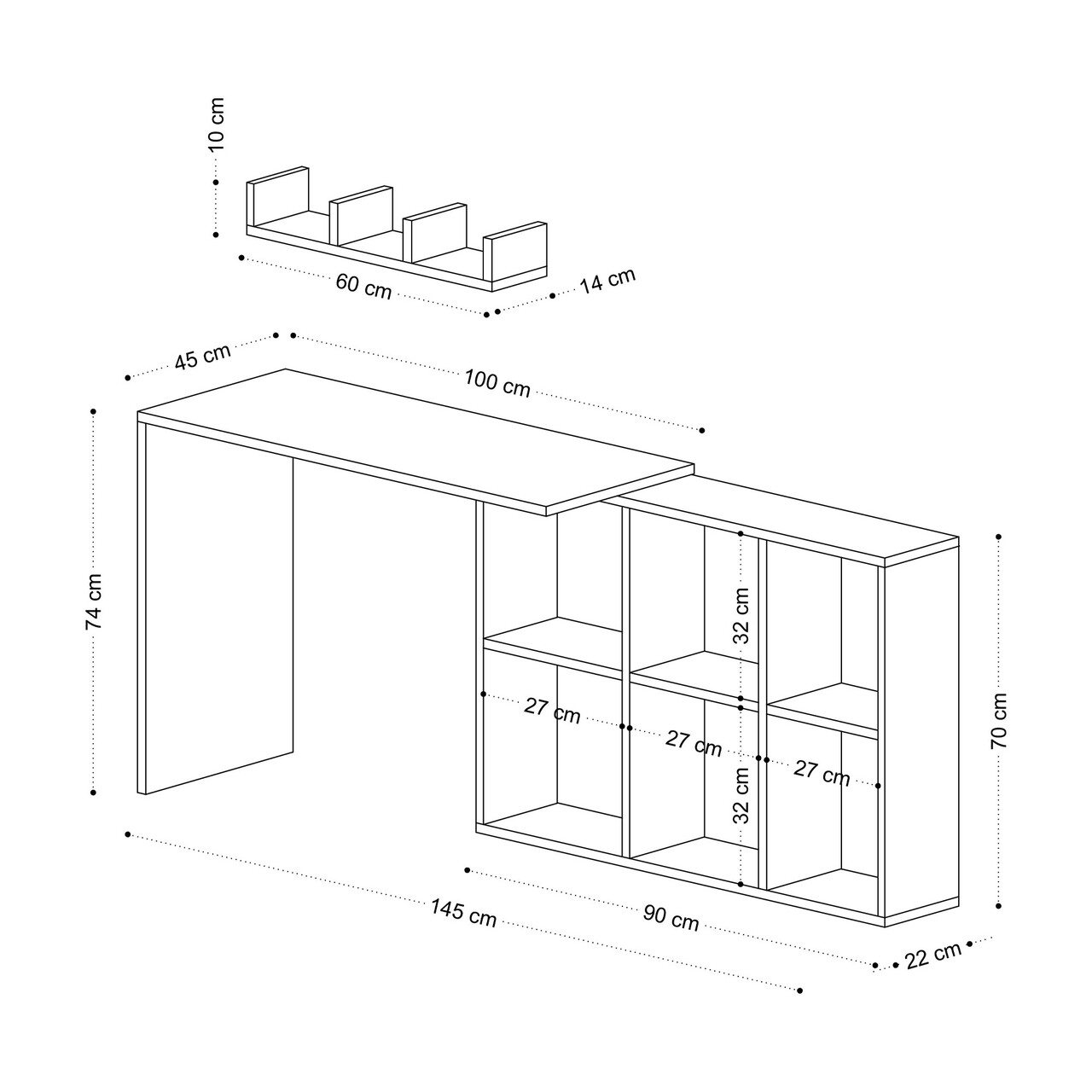 10 cm
60 cm
14 cm
45 cm
100 cm
74 cm
32 cm
27 cm
27 cm
27 cm
32 cm
70 cm
145 cm
90 cm
22 cm