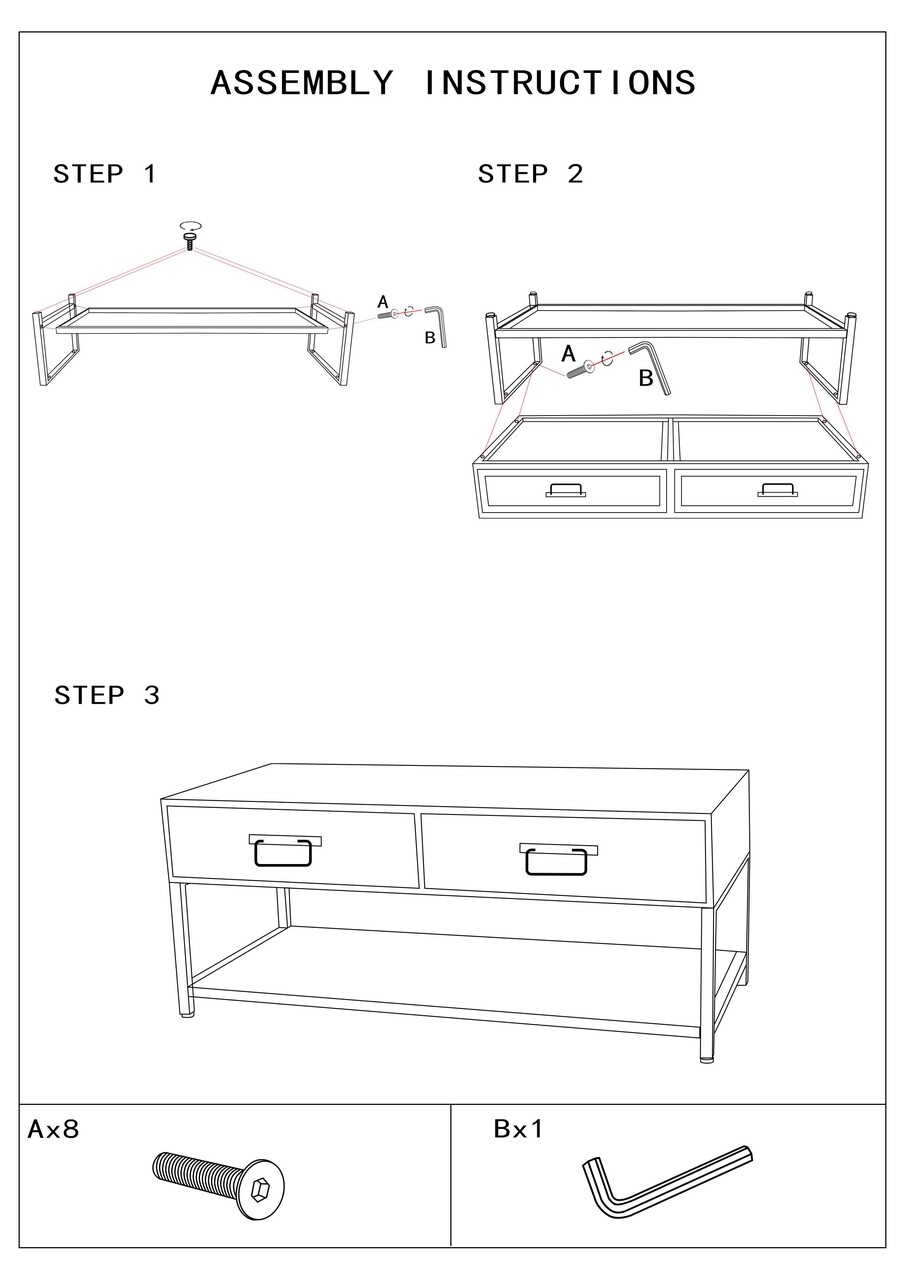 ASSEMBLY INSTRUCTIONS

STEP 1

A

B

STEP 2

A

B

STEP 3

Ax8

Bx1