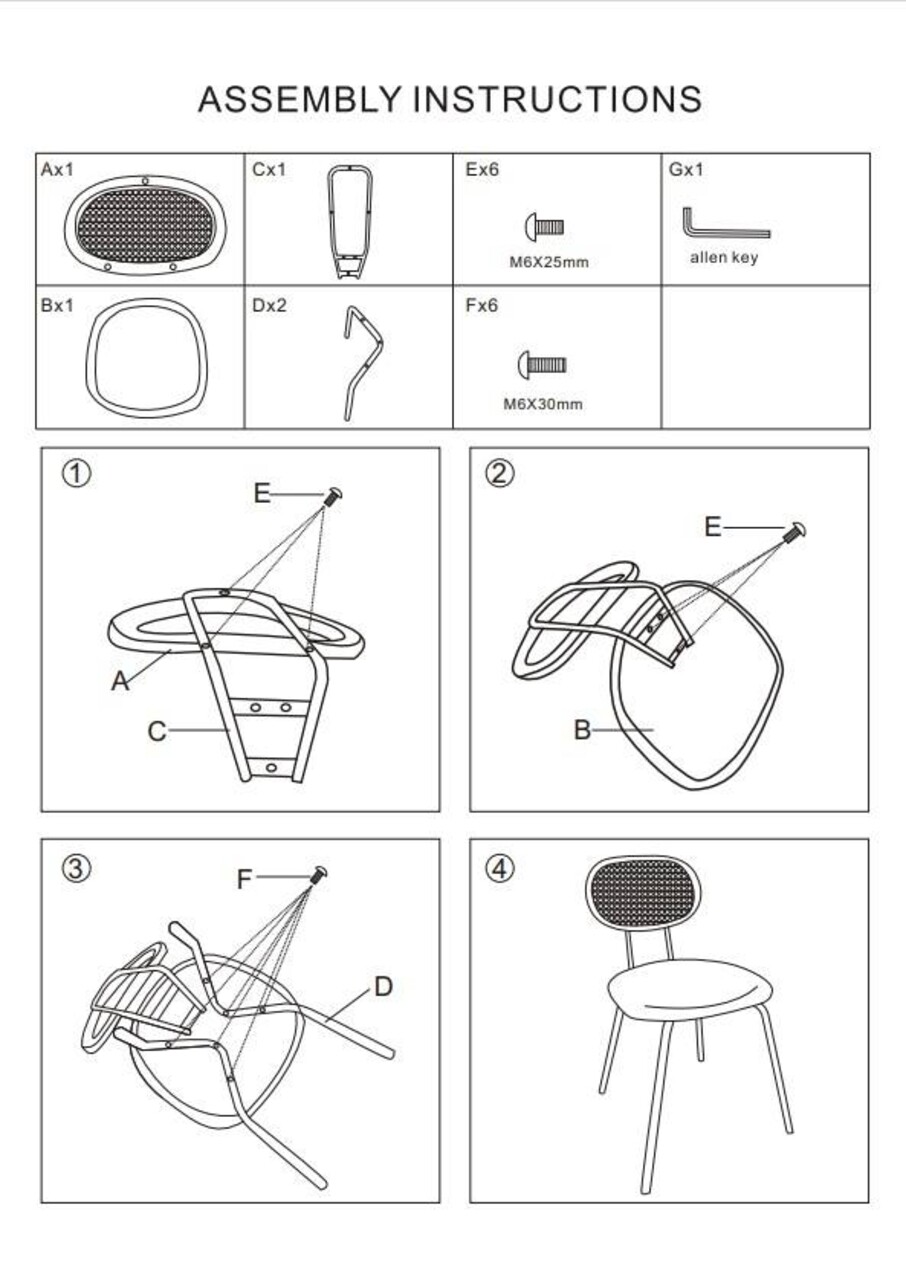 ASSEMBLY INSTRUCTIONS

| Ax1 | Cx1 | Ex6 M6X25mm | Gx1 allen key |
|---|---|---|---|
| Bx1 | Dx2 | Fx6 M6X30mm | |

①
E
A
C

②
E
B

③
F
D

④