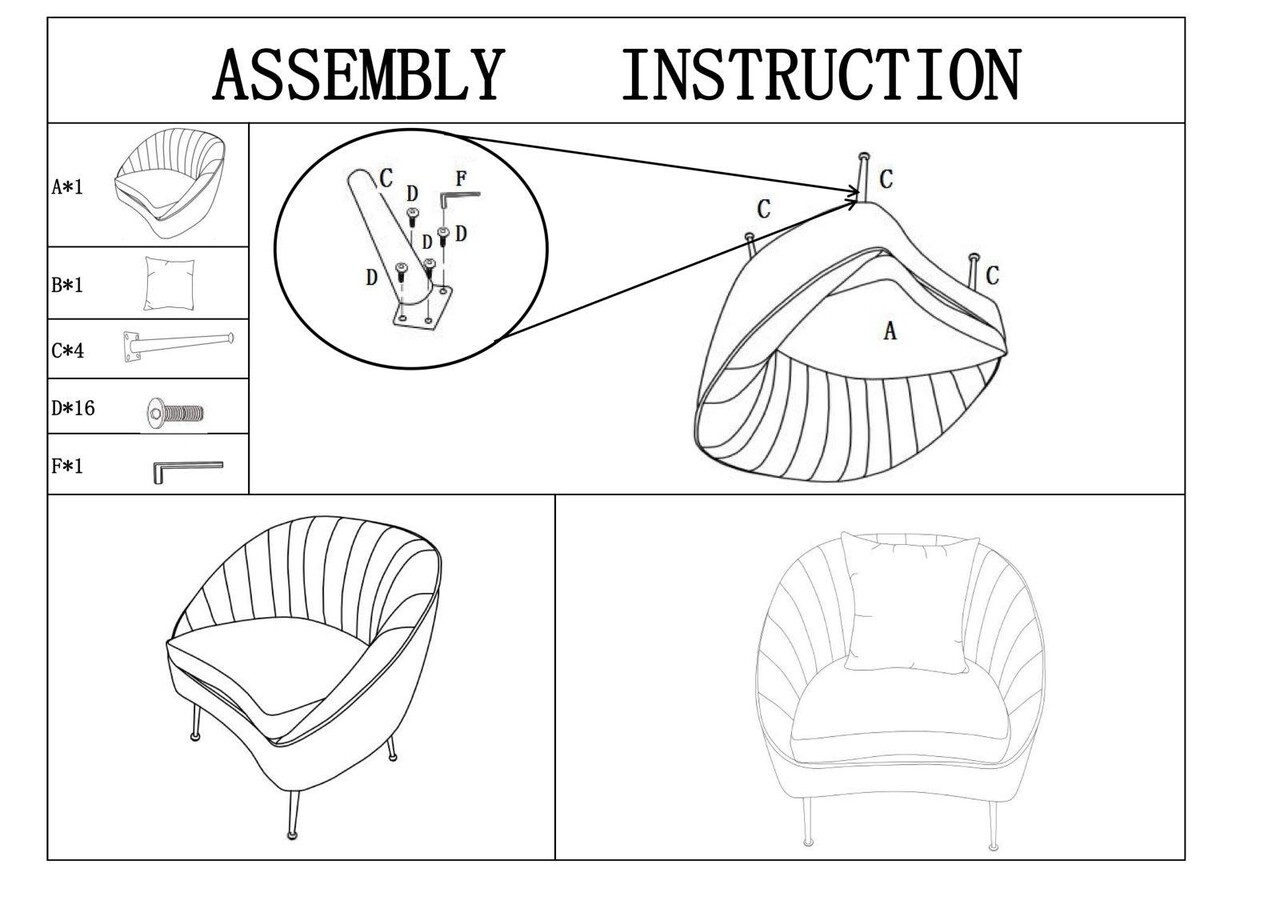 ASSEMBLY INSTRUCTION

A*1

B*1

C*4

D*16

F*1

C
D
F
D
D
D

C
C
C
A