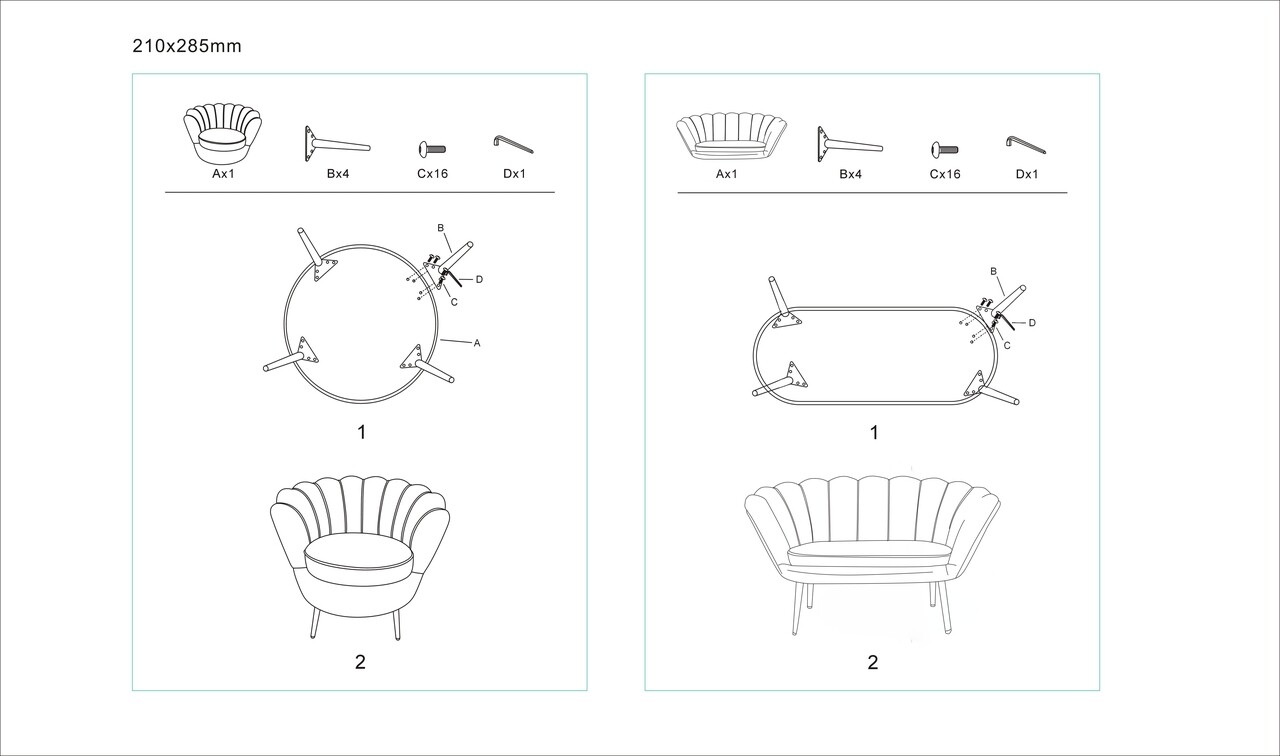 210x285mm

Ax1
Bx4
Cx16
Dx1

B
D
C
A

1

2

Ax1
Bx4
Cx16
Dx1

B
D
C

1

2