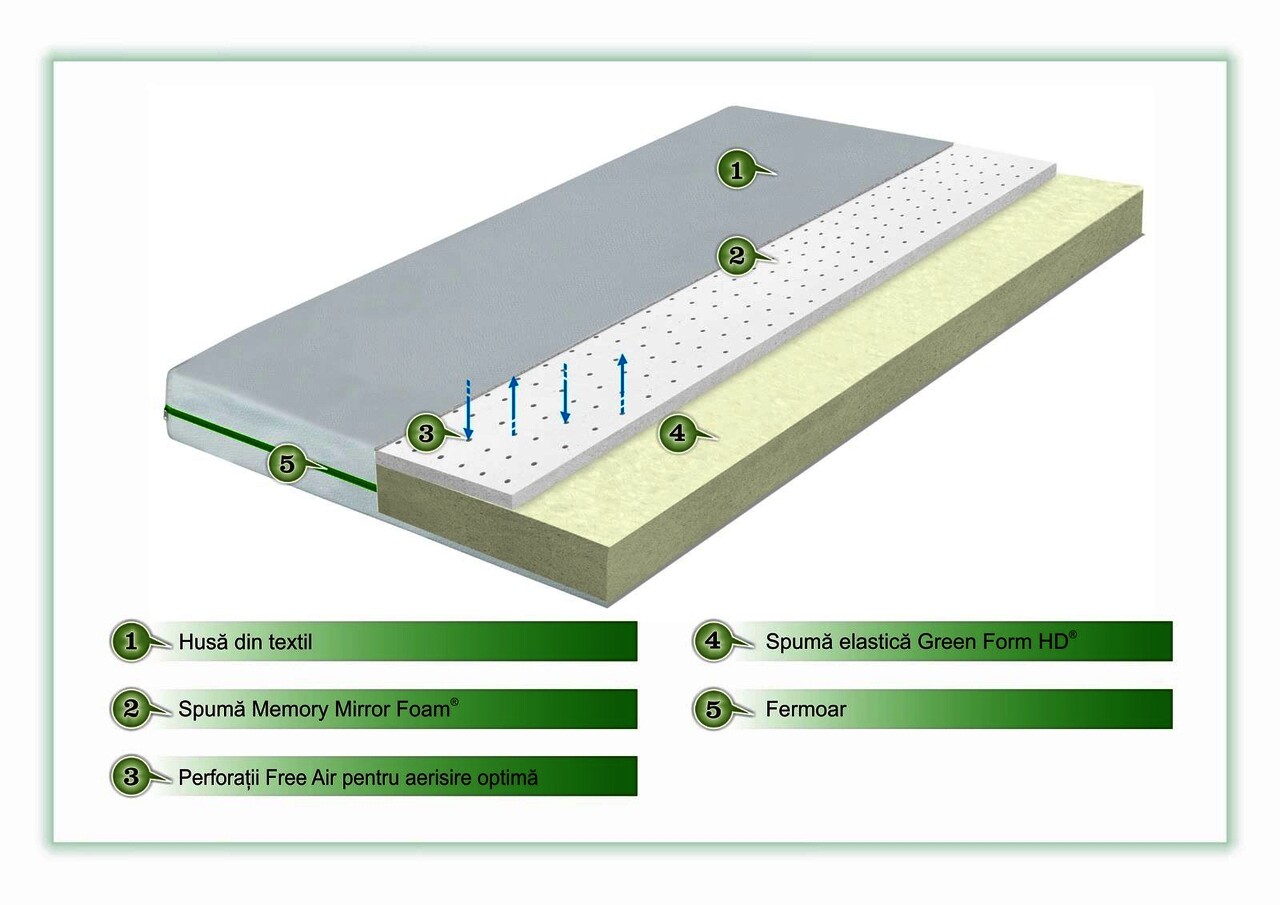 1

2

3

4

5

1 Husă din textil

2 Spumă Memory Mirror Foam®

3 Perforații Free Air pentru aerisire optimă

4 Spumă elastică Green Form HD®

5 Fermoar