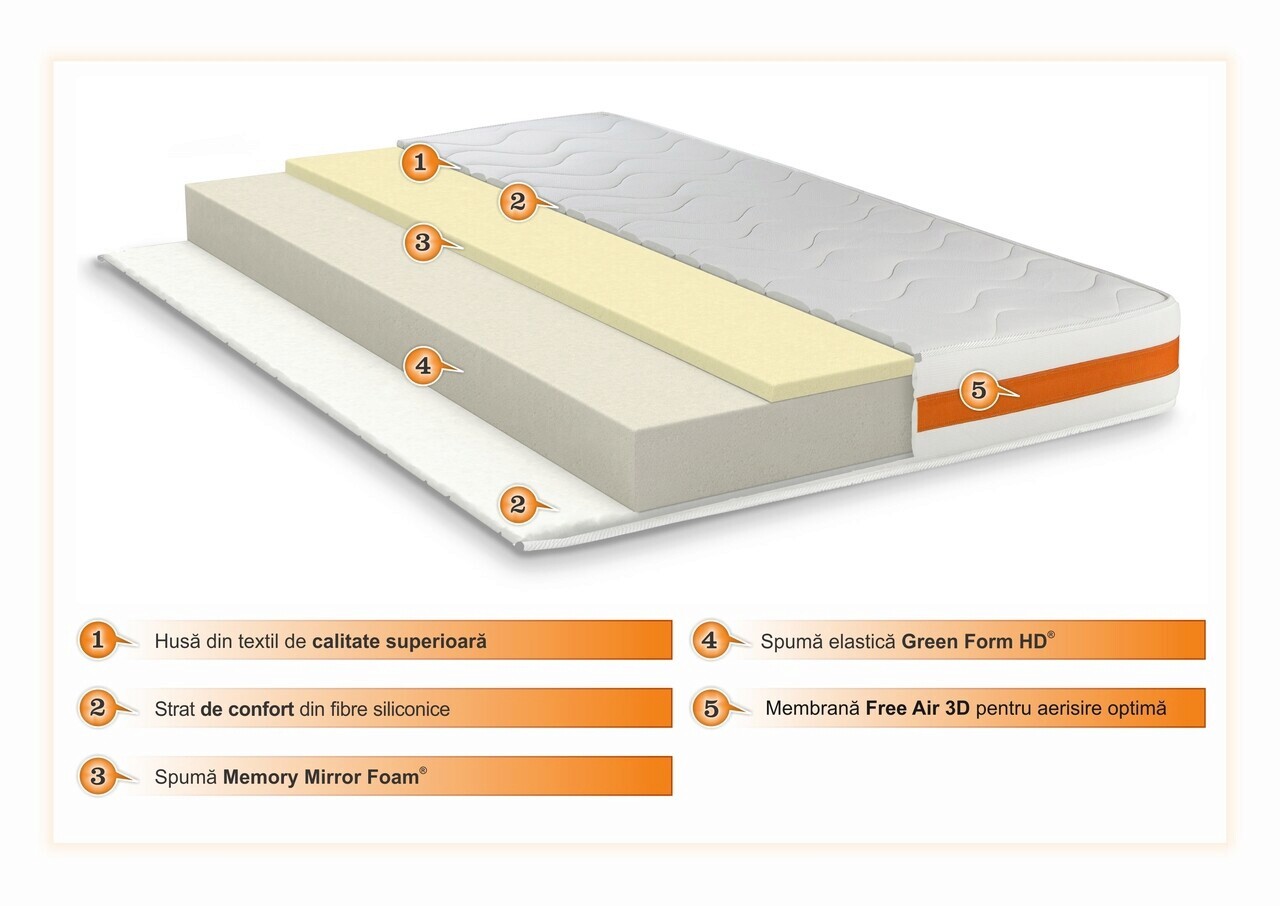 1
2
3
4
5
2

1 Husă din textil de calitate superioară

2 Strat de confort din fibre siliconice

3 Spumă Memory Mirror Foam®

4 Spumă elastică Green Form HD®

5 Membrană Free Air 3D pentru aerisire optimă