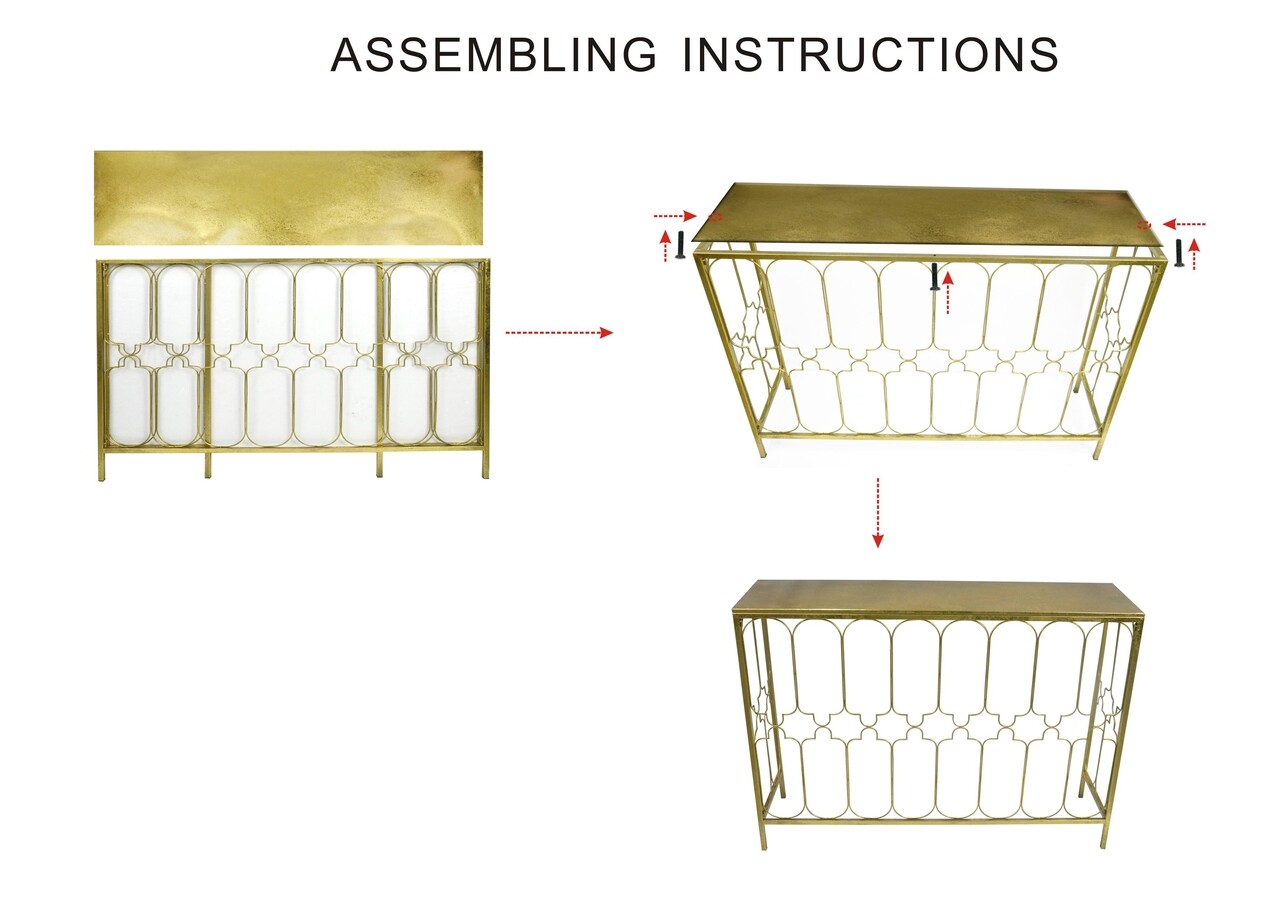 ASSEMBLING INSTRUCTIONS