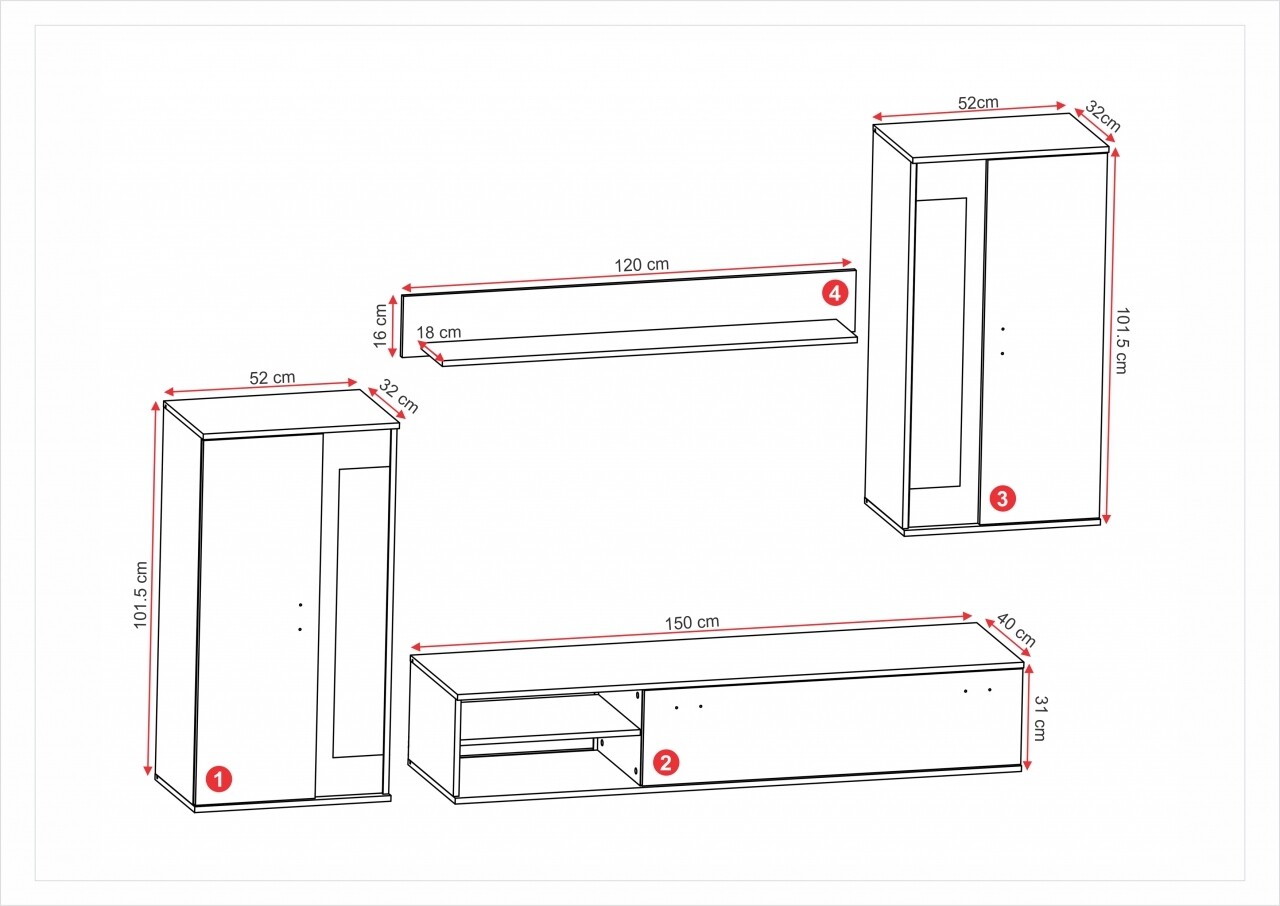 52cm
32cm
101.5 cm
3

120 cm
16 cm
18 cm
4

52 cm
32 cm
101.5 cm
1

150 cm
40 cm
31 cm
2