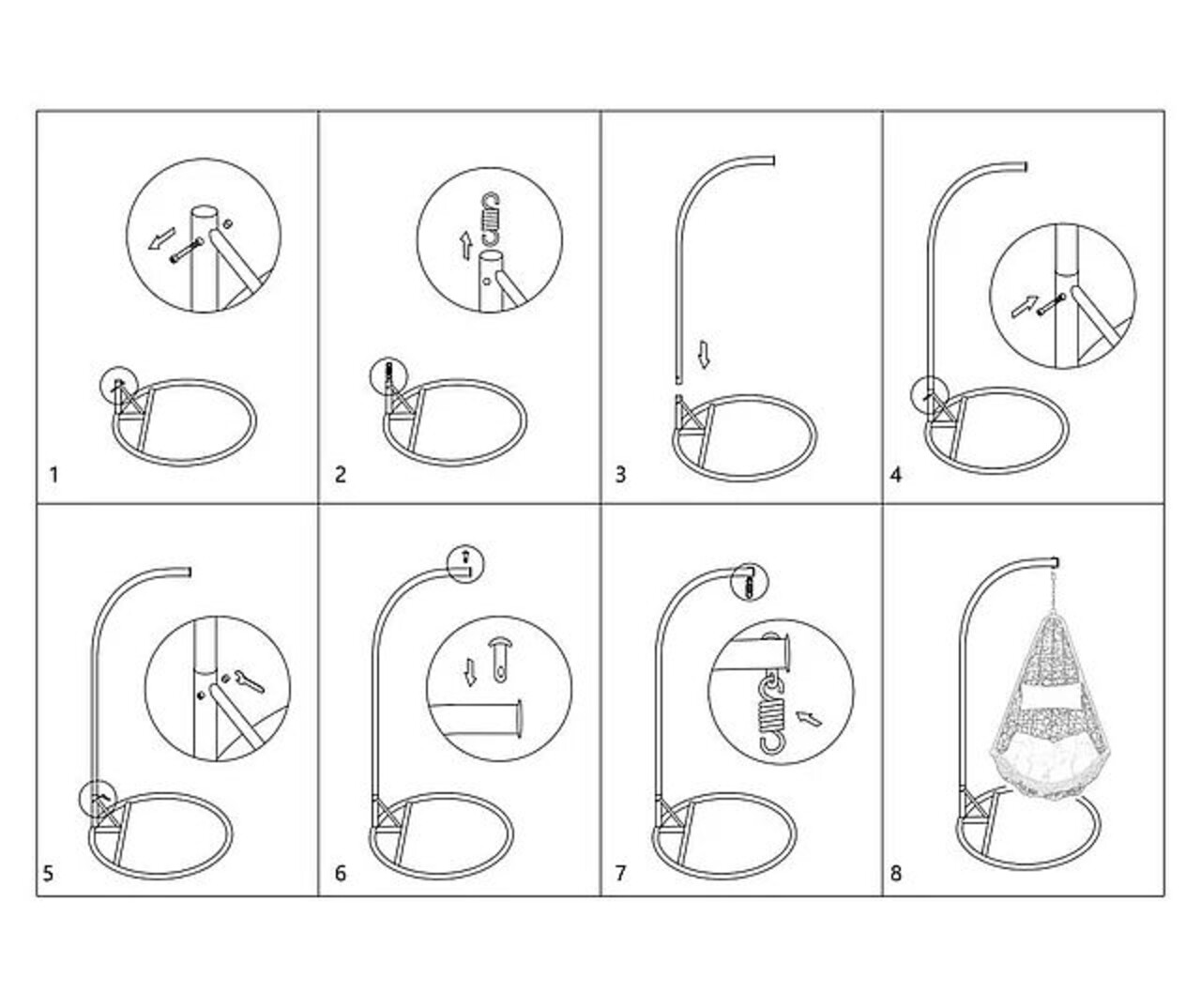 1

2

3

4

5

6

7

8