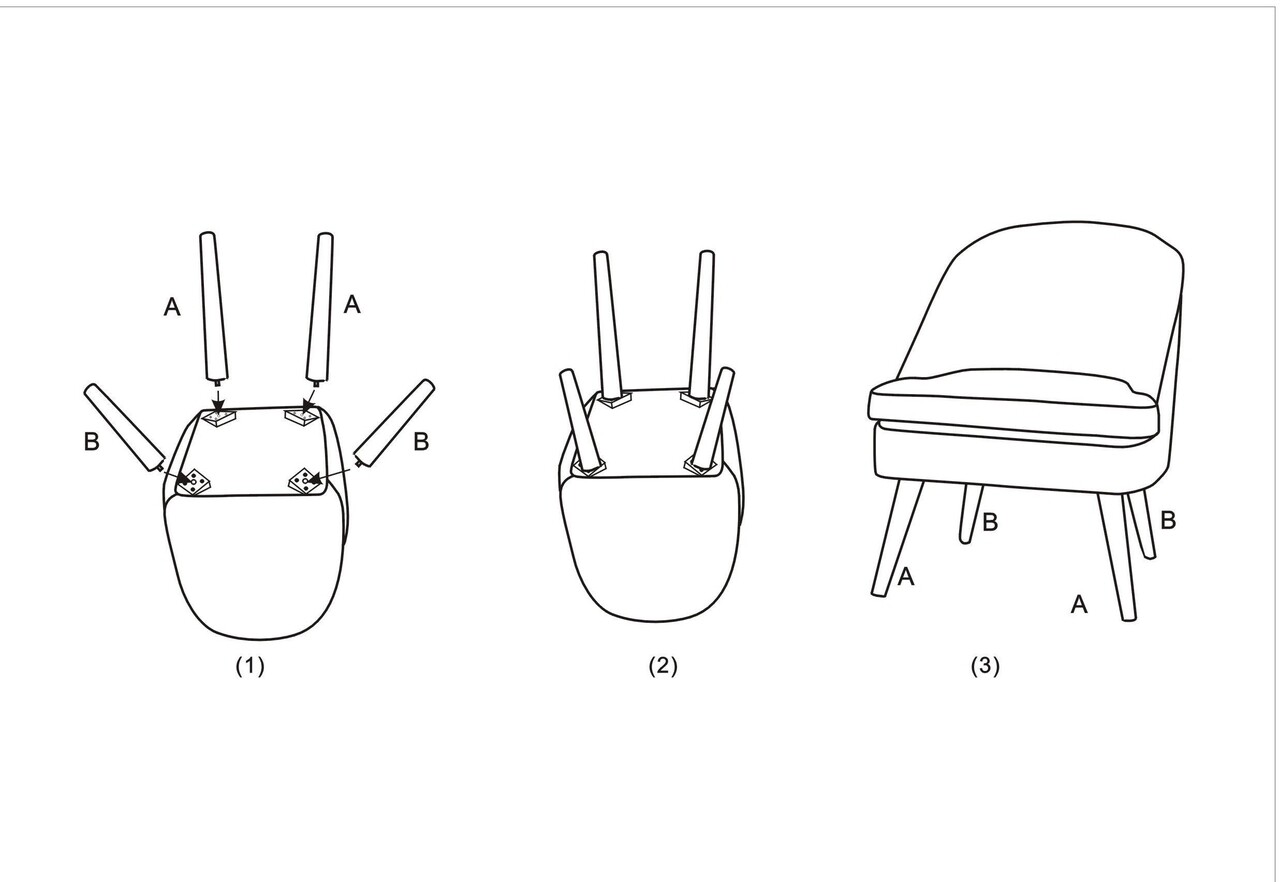 A
A
B
B
(1)
(2)
B
B
A
A
(3)