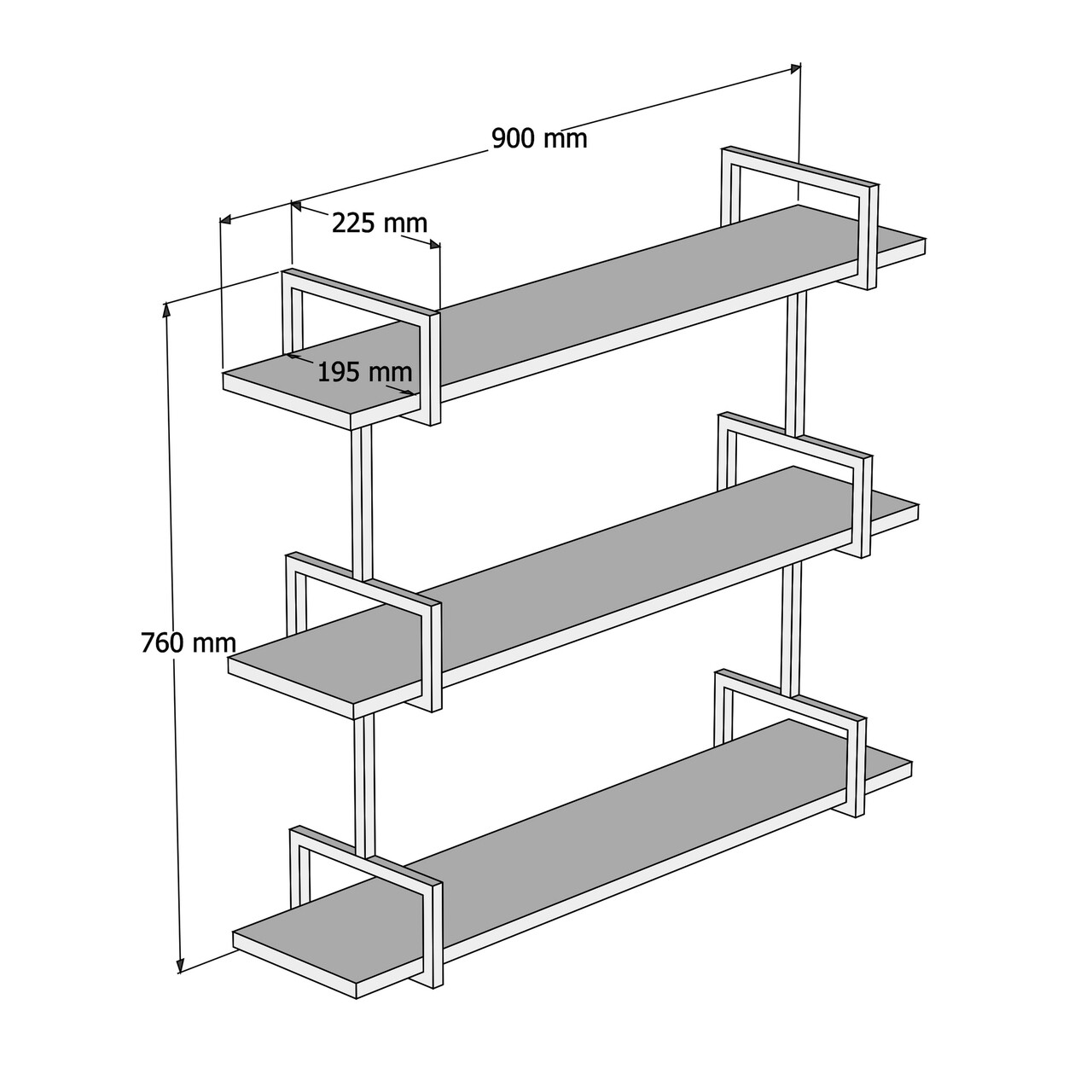 900 mm

225 mm

195 mm

760 mm