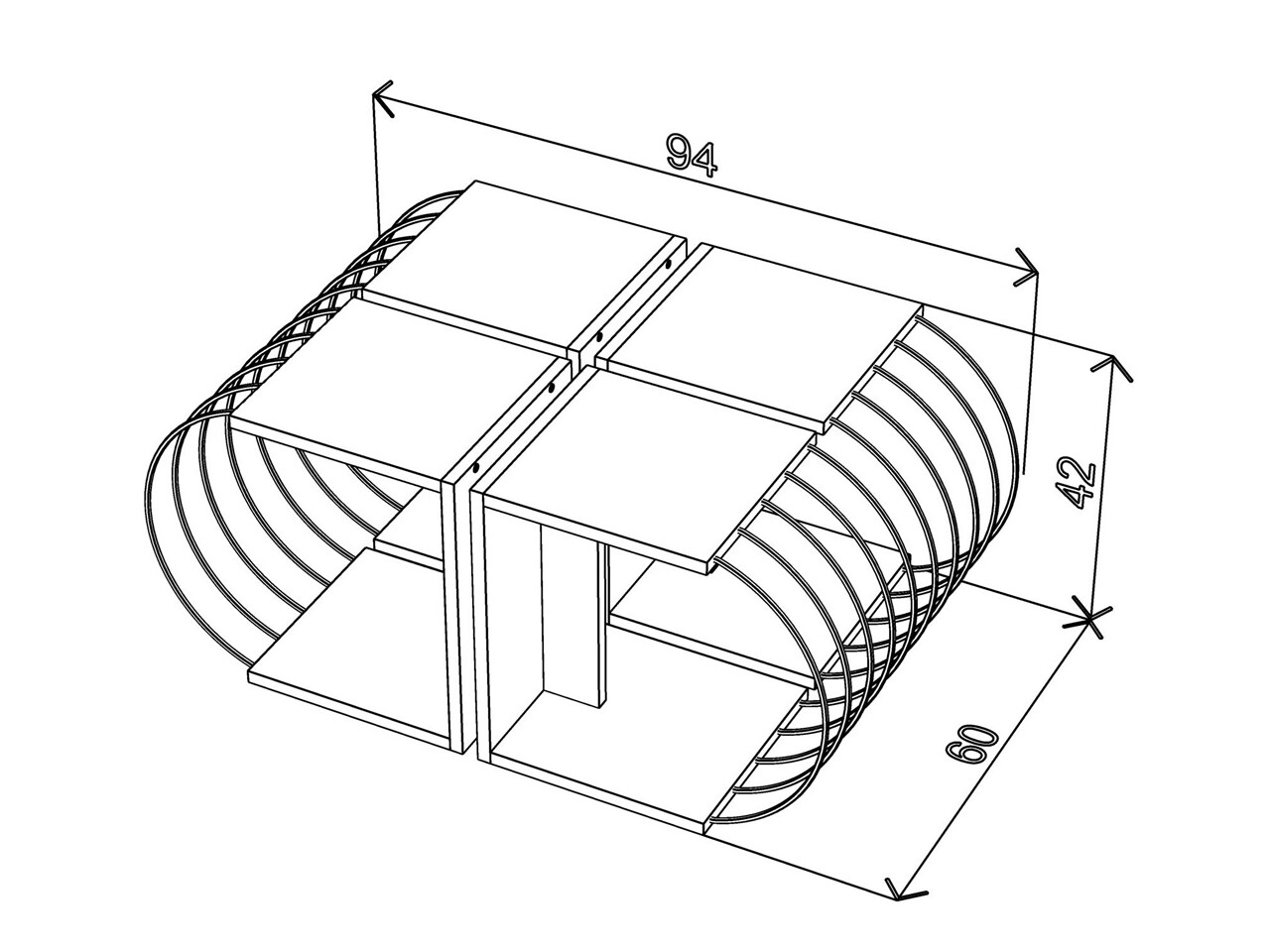 94
42
60