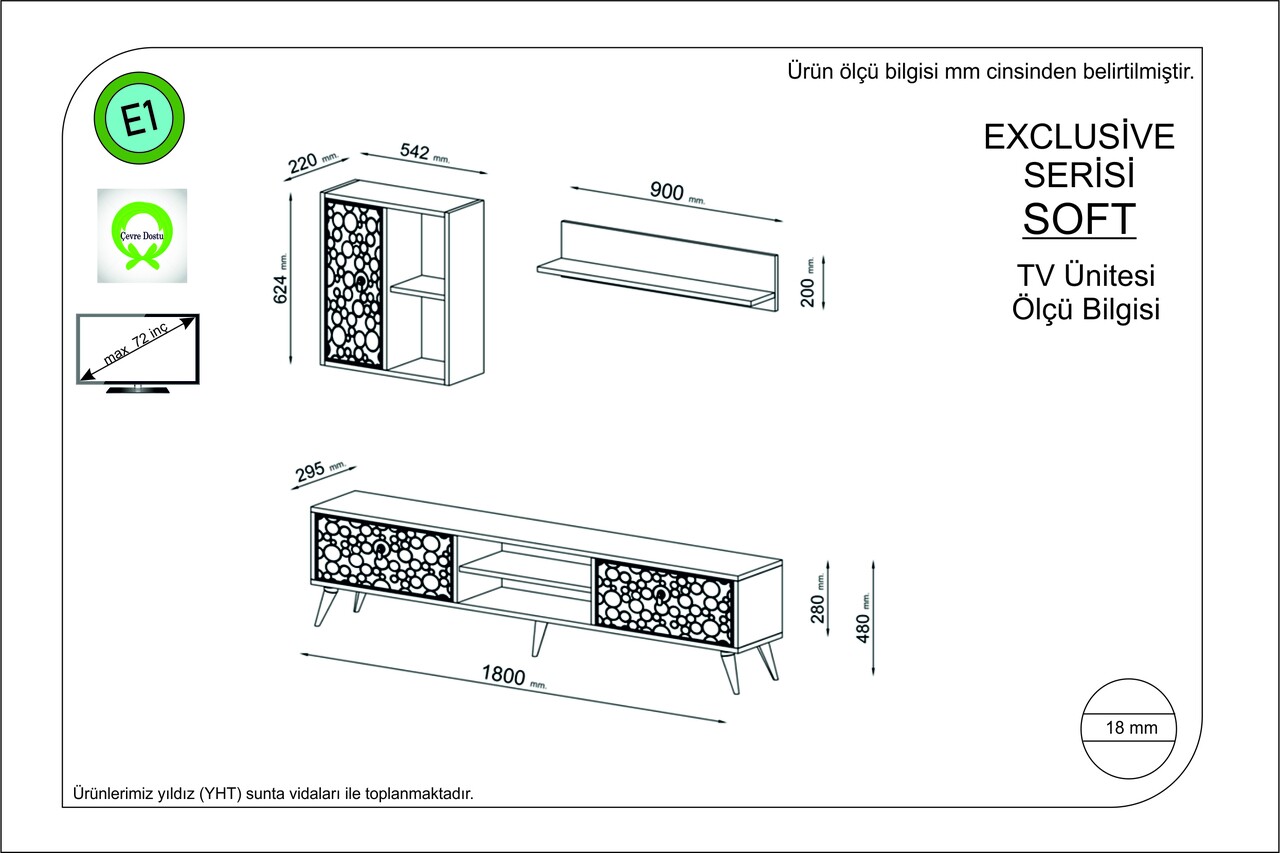 Ürün ölçü bilgisi mm cinsinden belirtilmiştir.

E1

Çevre Dostu

max 72 inç

EXCLUSİVE SERİSİ SOFT

TV Ünitesi Ölçü Bilgisi

220 mm.
542 mm.
624 mm.
900 mm.
200 mm.
295 mm.
280 mm.
480 mm.
1800 mm.

18 mm

Ürünlerimiz yıldız (YHT) sunta vidaları ile toplanmaktadır.