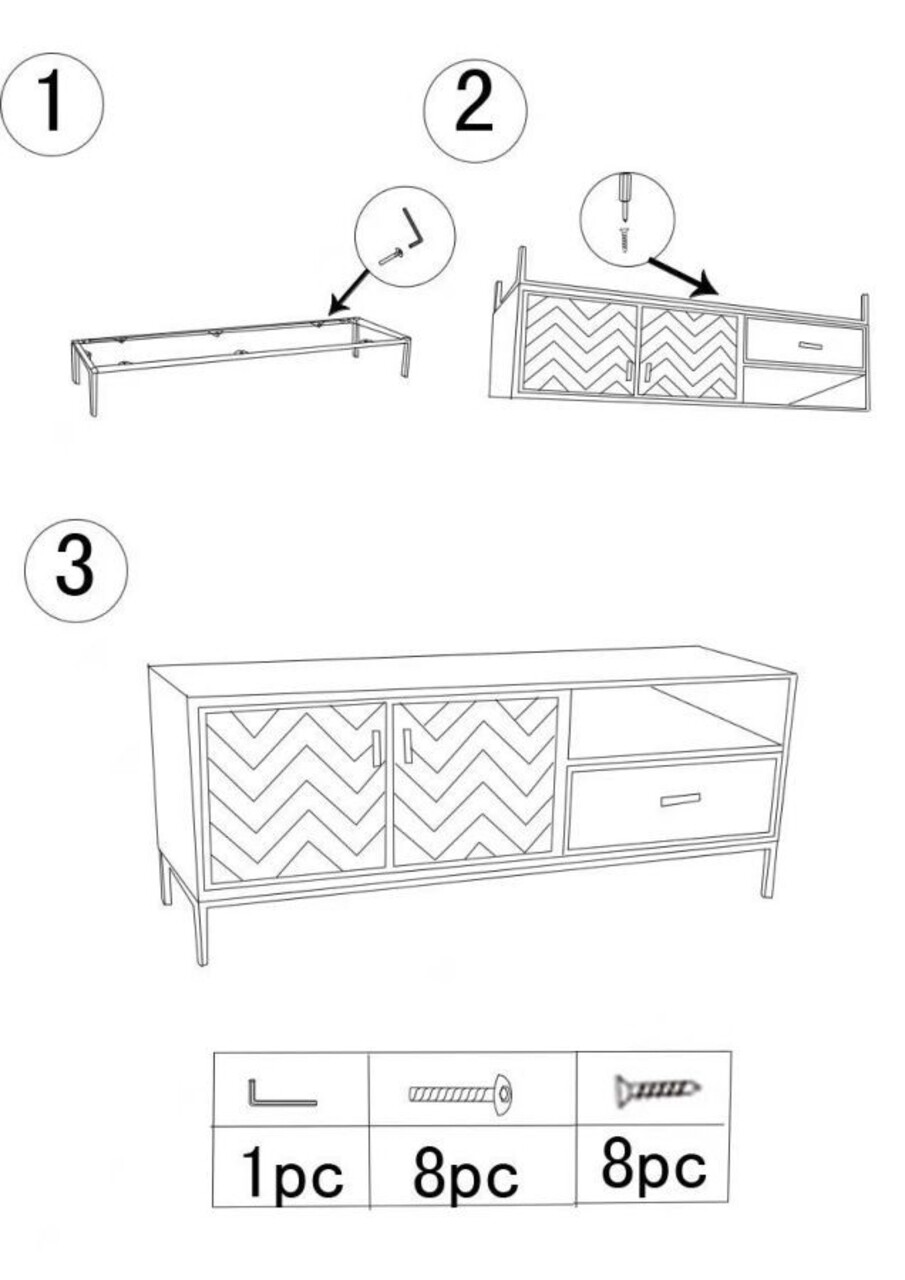 1

2

3

| | | |
|---|---|---|
| 1pc | 8pc | 8pc |