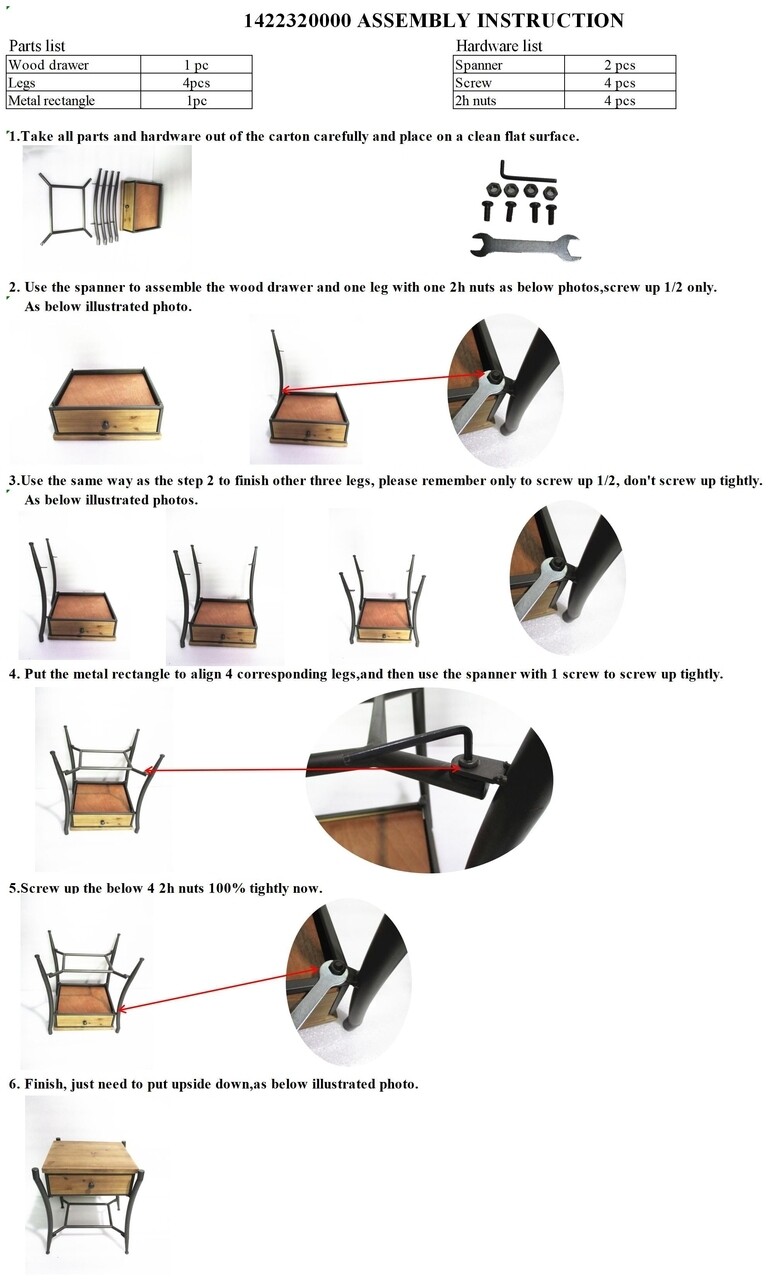 1422320000 ASSEMBLY INSTRUCTION

Parts list

| Wood drawer | 1 pc |
|---|---|
| Legs | 4pcs |
| Metal rectangle | 1pc |

Hardware list

| Spanner | 2 pcs |
|---|---|
| Screw | 4 pcs |
| 2h nuts | 4 pcs |

1.Take all parts and hardware out of the carton carefully and place on a clean flat surface.

2. Use the spanner to assemble the wood drawer and one leg with one 2h nuts as below photos,screw up 1/2 only. As below illustrated photo.

3.Use the same way as the step 2 to finish other three legs, please remember only to screw up 1/2, don't screw up tightly. As below illustrated photos.

4. Put the metal rectangle to align 4 corresponding legs,and then use the spanner with 1 screw to screw up tightly.

5.Screw up the below 4 2h nuts 100% tightly now.

6. Finish, just need to put upside down,as below illustrated photo.