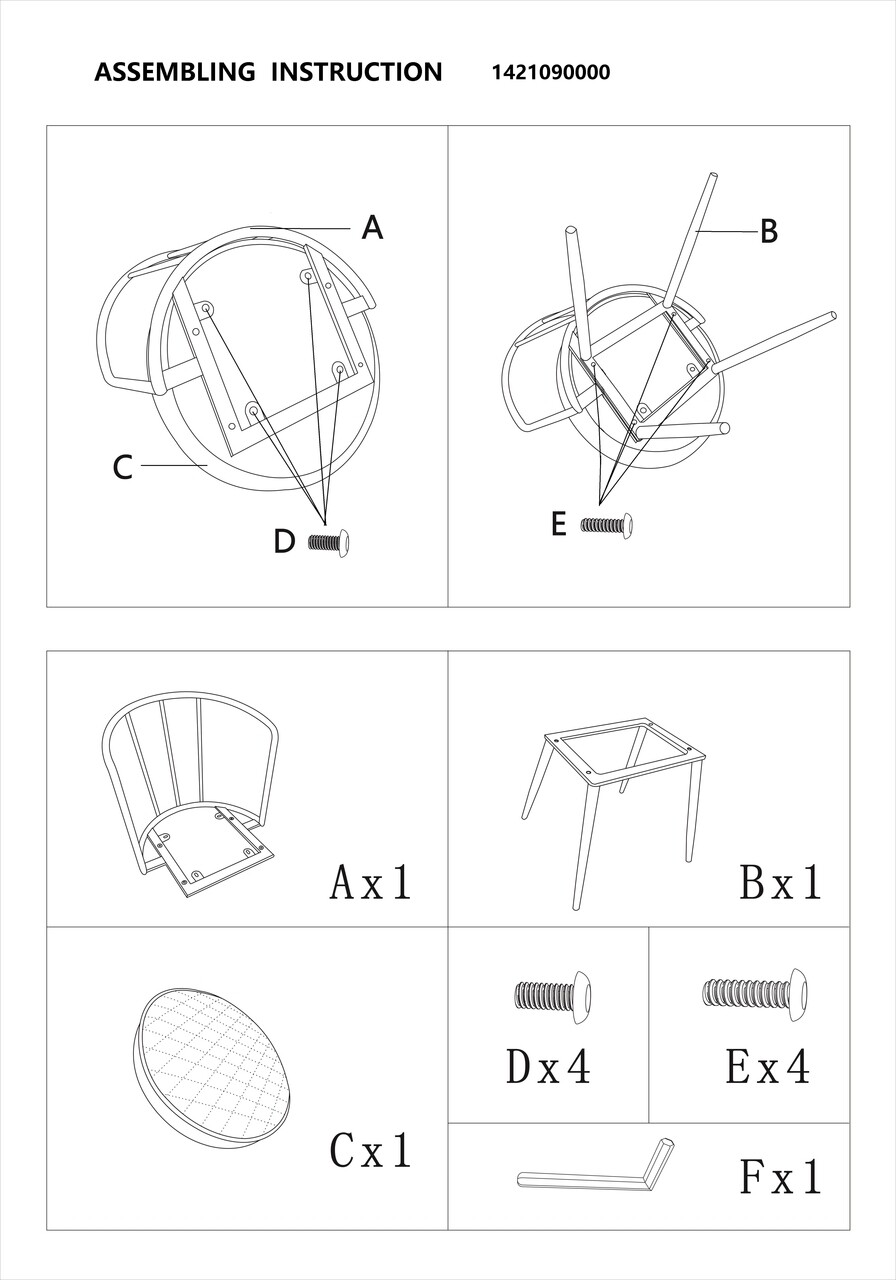 ASSEMBLING INSTRUCTION 1421090000

A

C

D

B

E

Ax1

Bx1

Cx1

Dx4

Ex4

Fx1