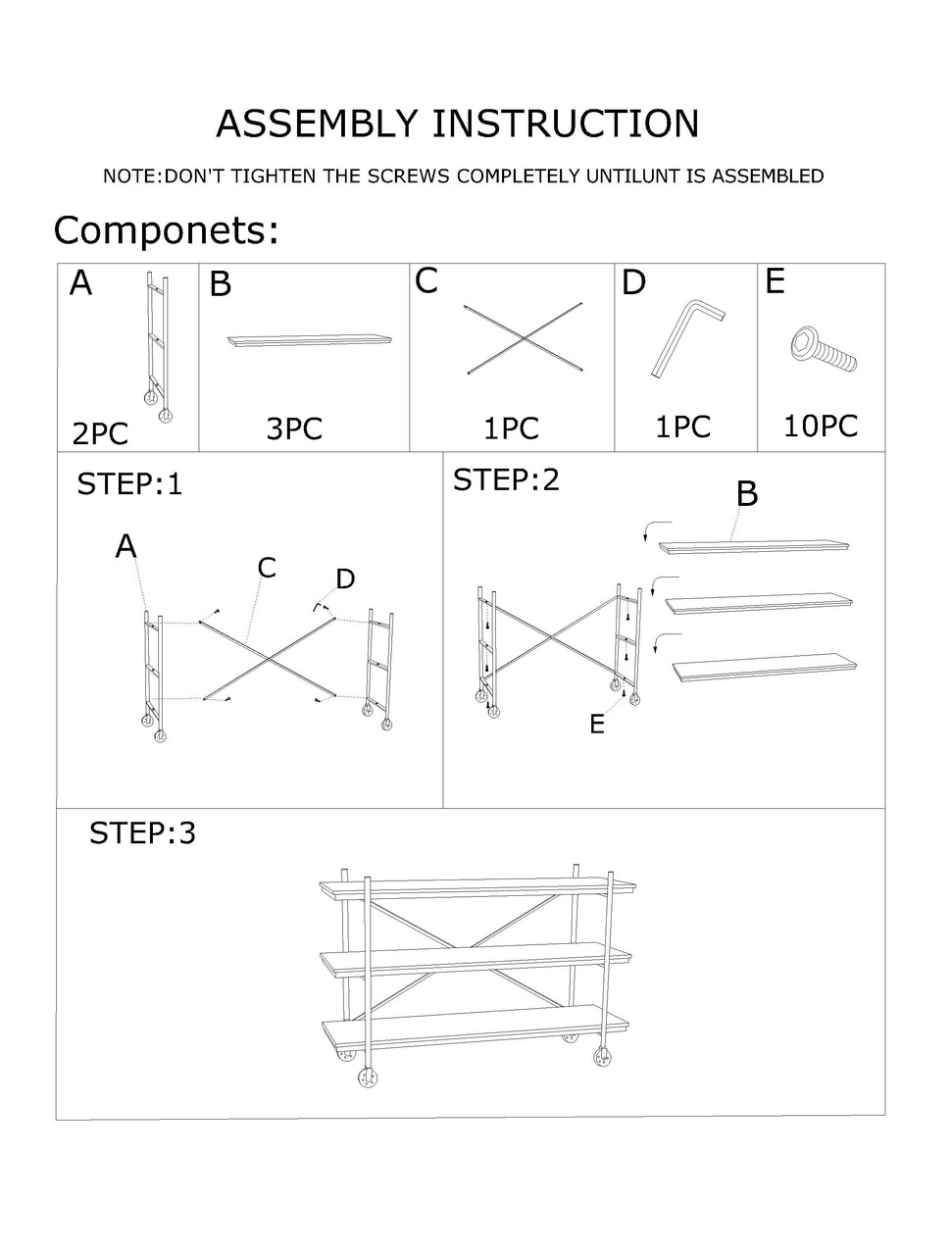 ASSEMBLY INSTRUCTION

NOTE:DON'T TIGHTEN THE SCREWS COMPLETELY UNTILUNT IS ASSEMBLED

Componets:

| A | B | C | D | E |
|---|---|---|---|---|
| 2PC | 3PC | 1PC | 1PC | 10PC |

STEP:1

A

C

D

STEP:2

B

E

STEP:3