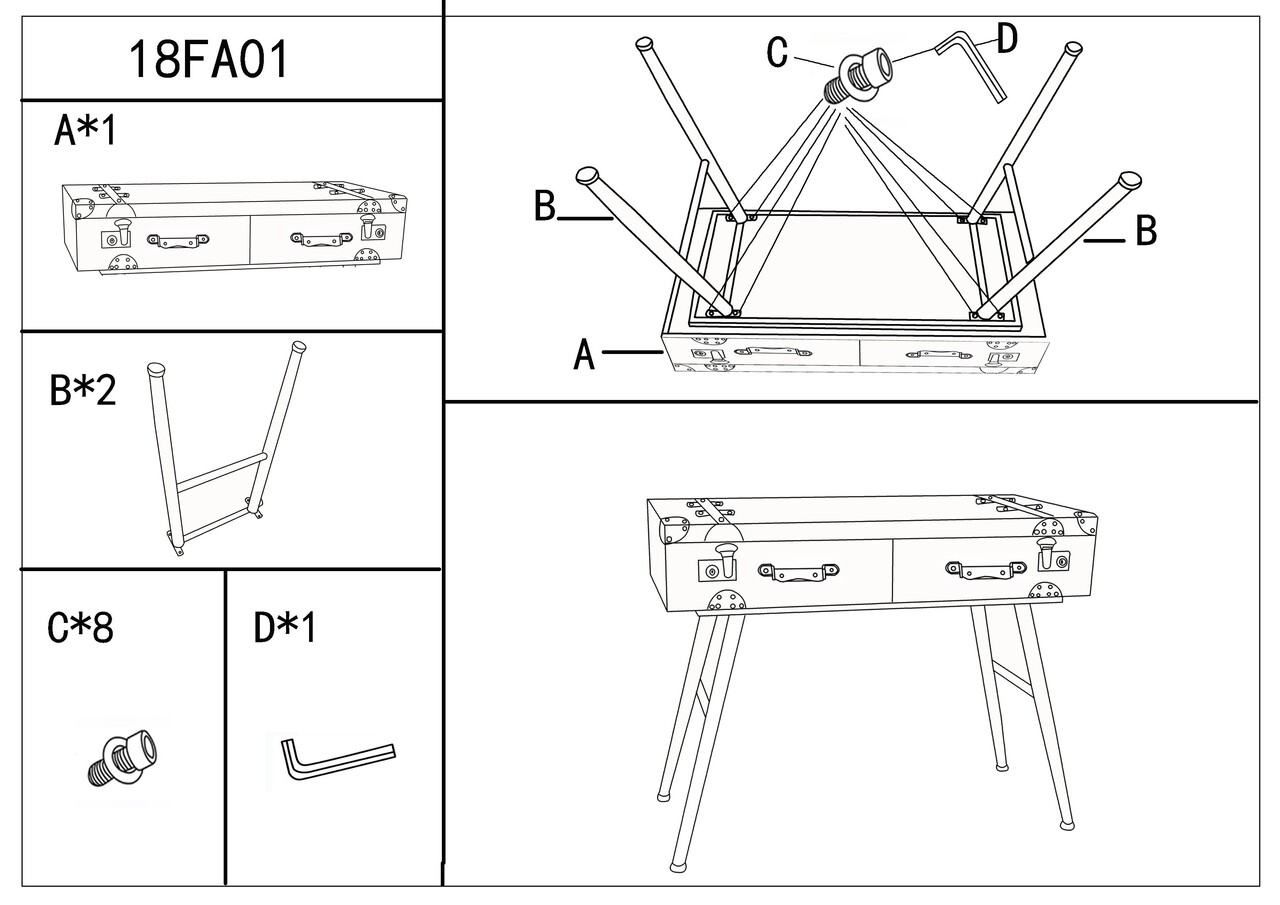 18FA01

A*1

B*2

C*8

D*1

C

D

B

B

A