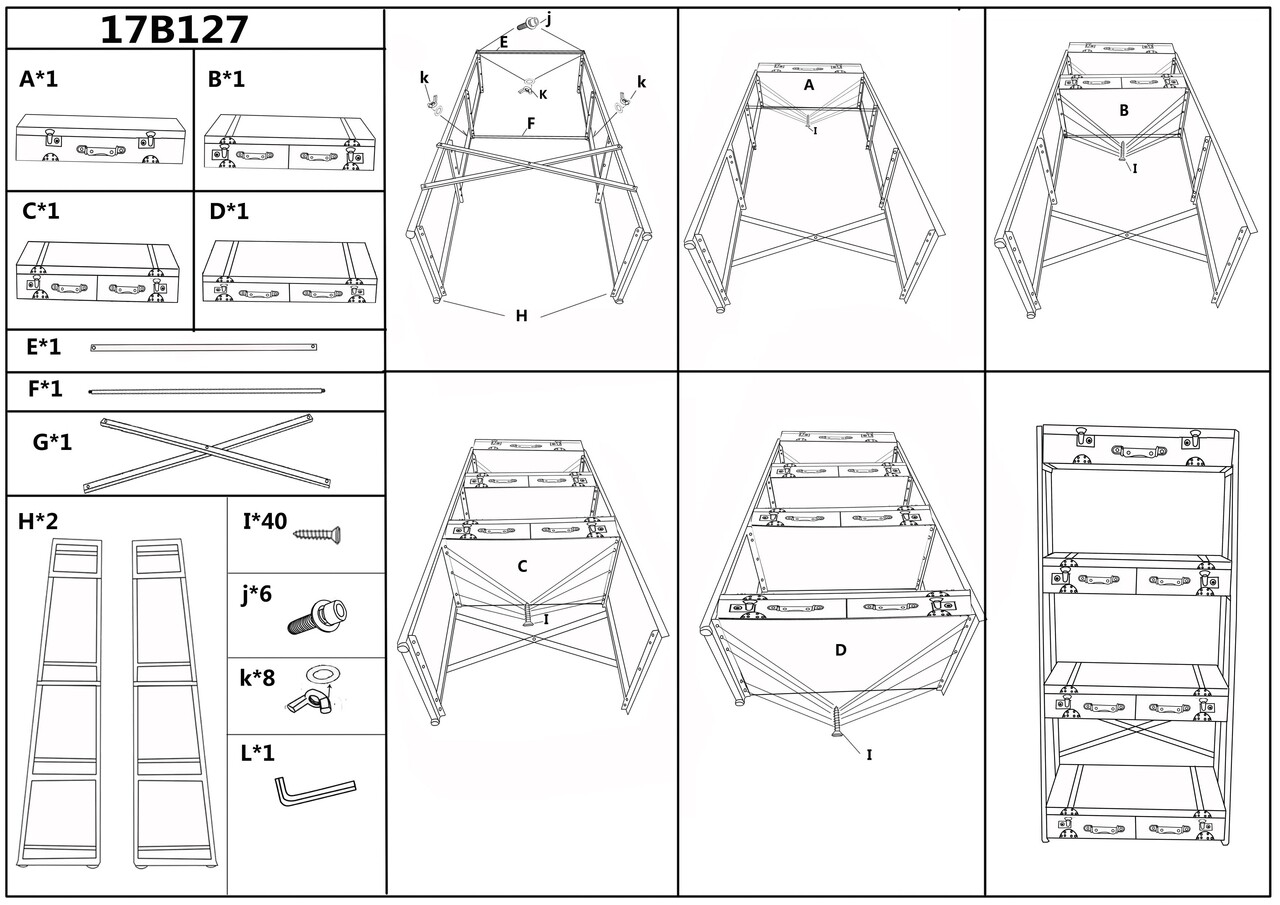 17B127

A*1

B*1

C*1

D*1

E*1

F*1

G*1

H*2

I*40

j*6

k*8

L*1

j
E
k
K
k
F
H

A
I

B
I

C
I

D
I