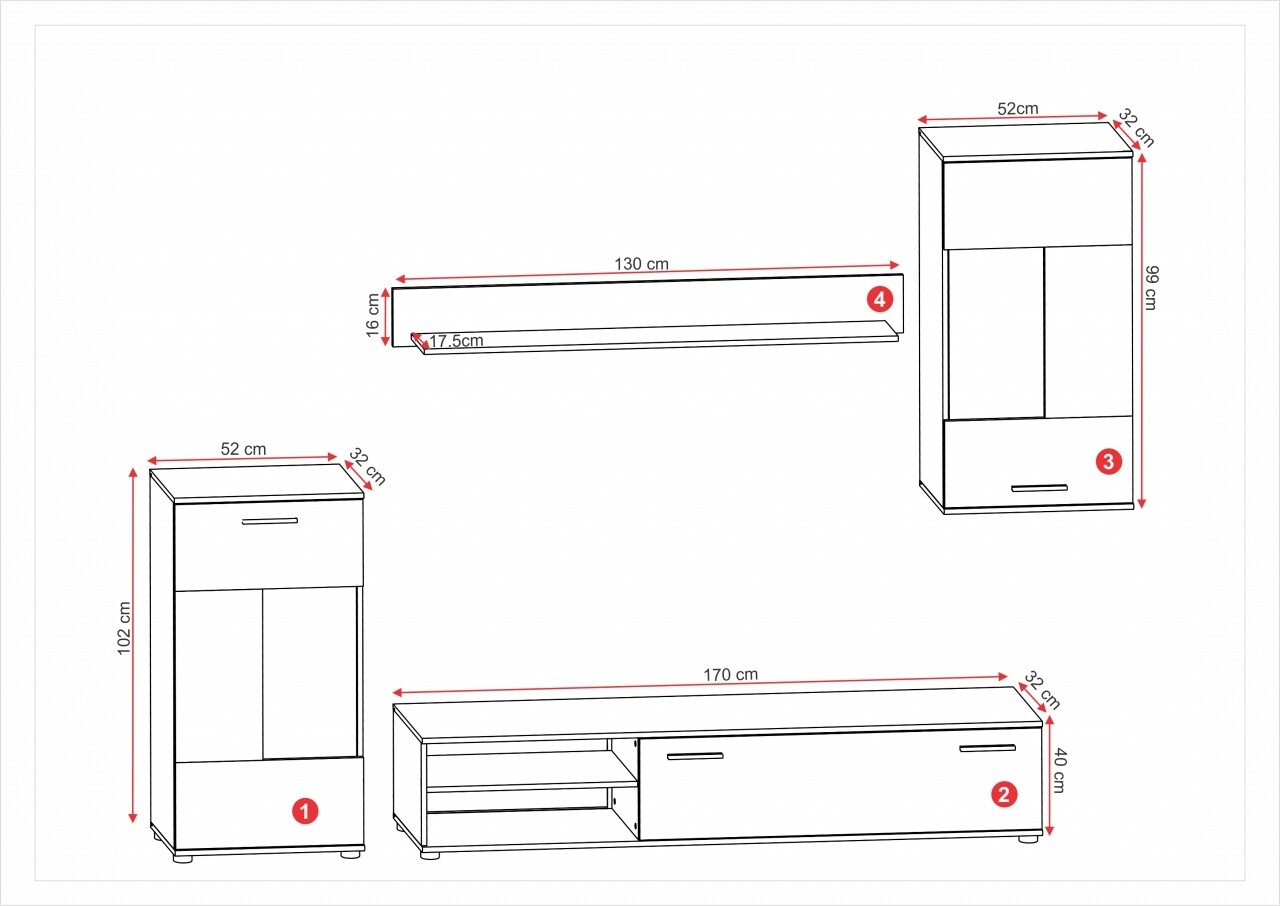 52cm
32 cm
99 cm
3

130 cm
16 cm
17.5cm
4

52 cm
32 cm
102 cm
1

170 cm
32 cm
40 cm
2