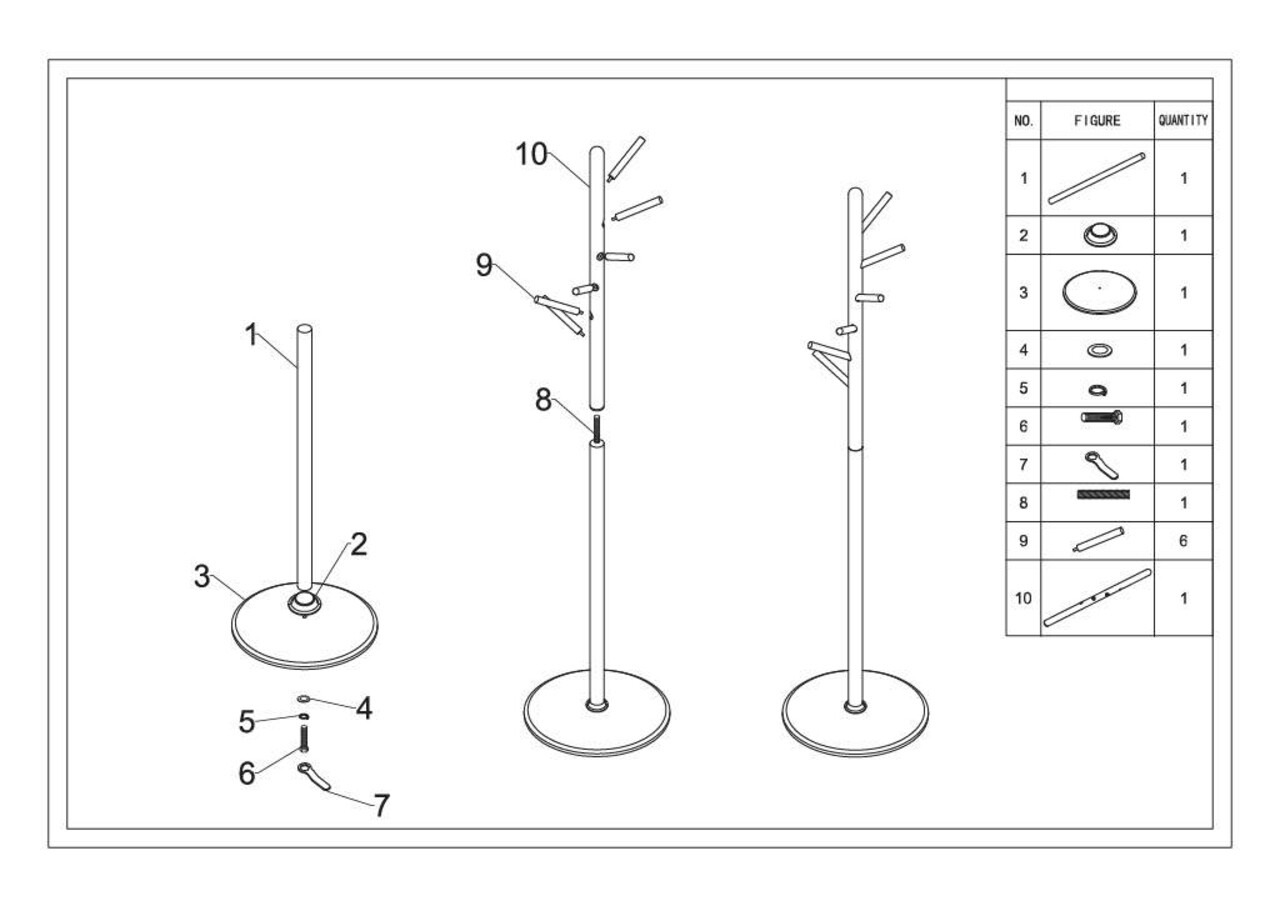 1
2
3
4
5
6
7

10
9
8

| NO. | FIGURE | QUANTITY |
|---|---|---|
| 1 | | 1 |
| 2 | | 1 |
| 3 | | 1 |
| 4 | | 1 |
| 5 | | 1 |
| 6 | | 1 |
| 7 | | 1 |
| 8 | | 1 |
| 9 | | 6 |
| 10 | | 1 |