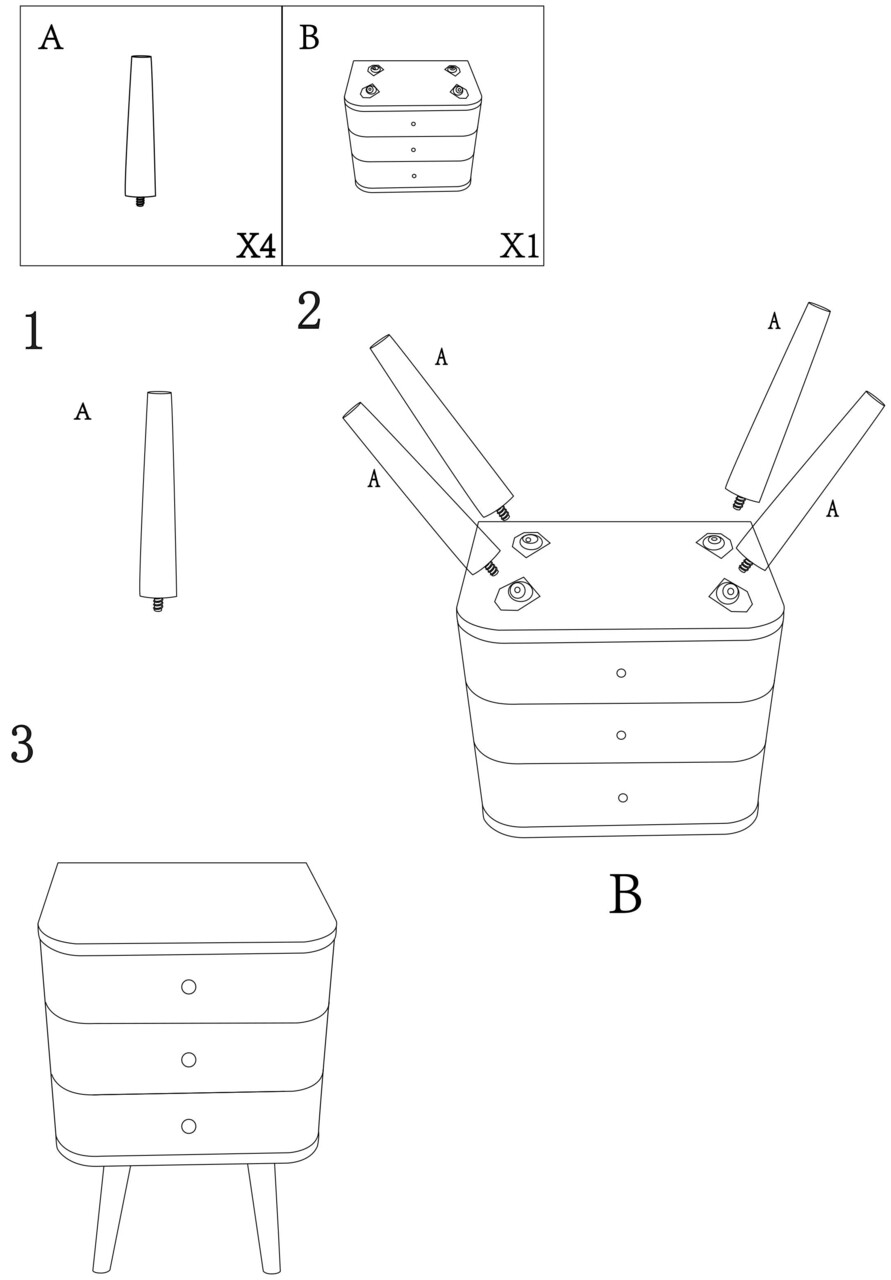 A

X4

B

X1

1

A

2

A

A

A

A

B

3