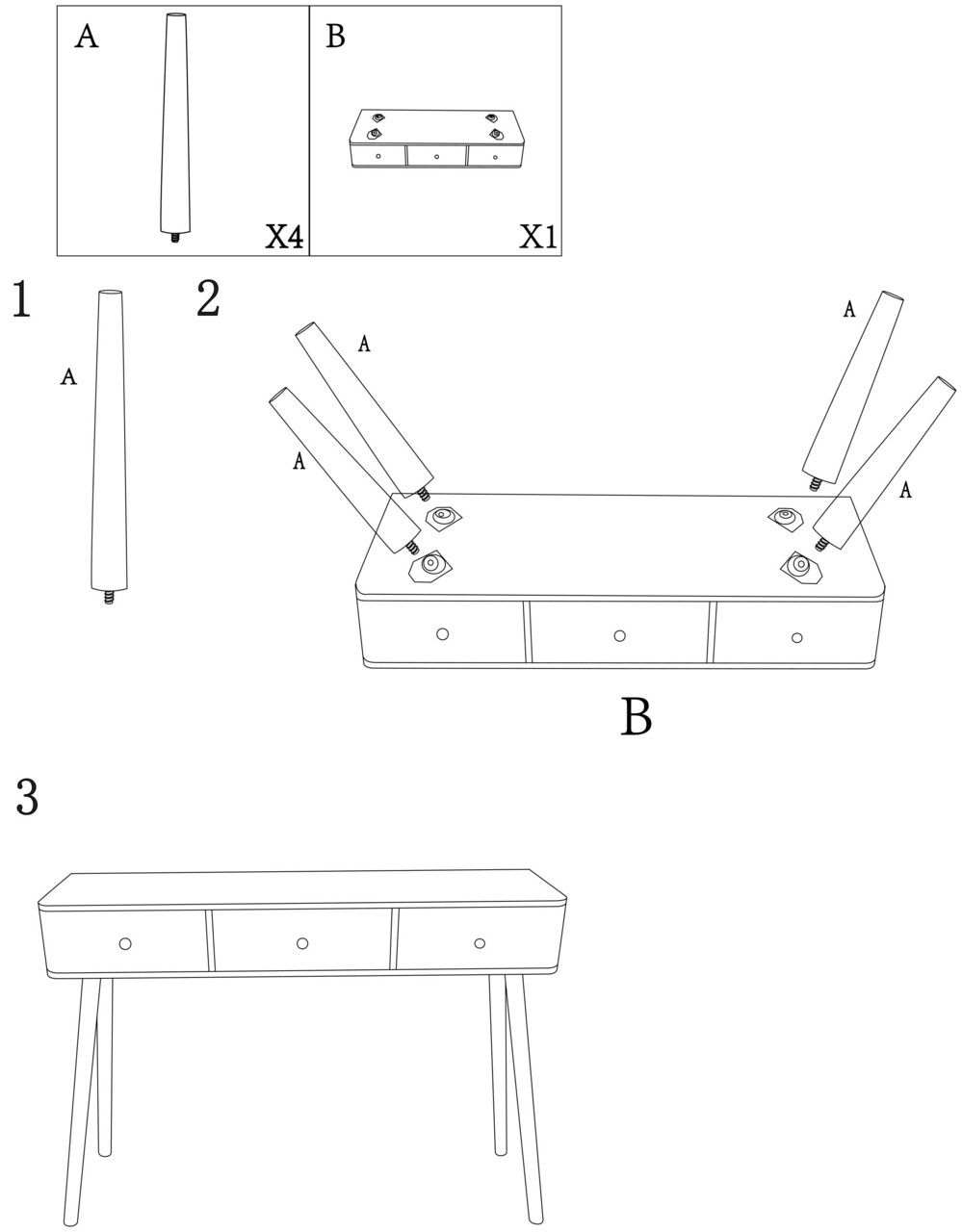 A

X4

B

X1

1

A

2

A

A

A

A

B

3