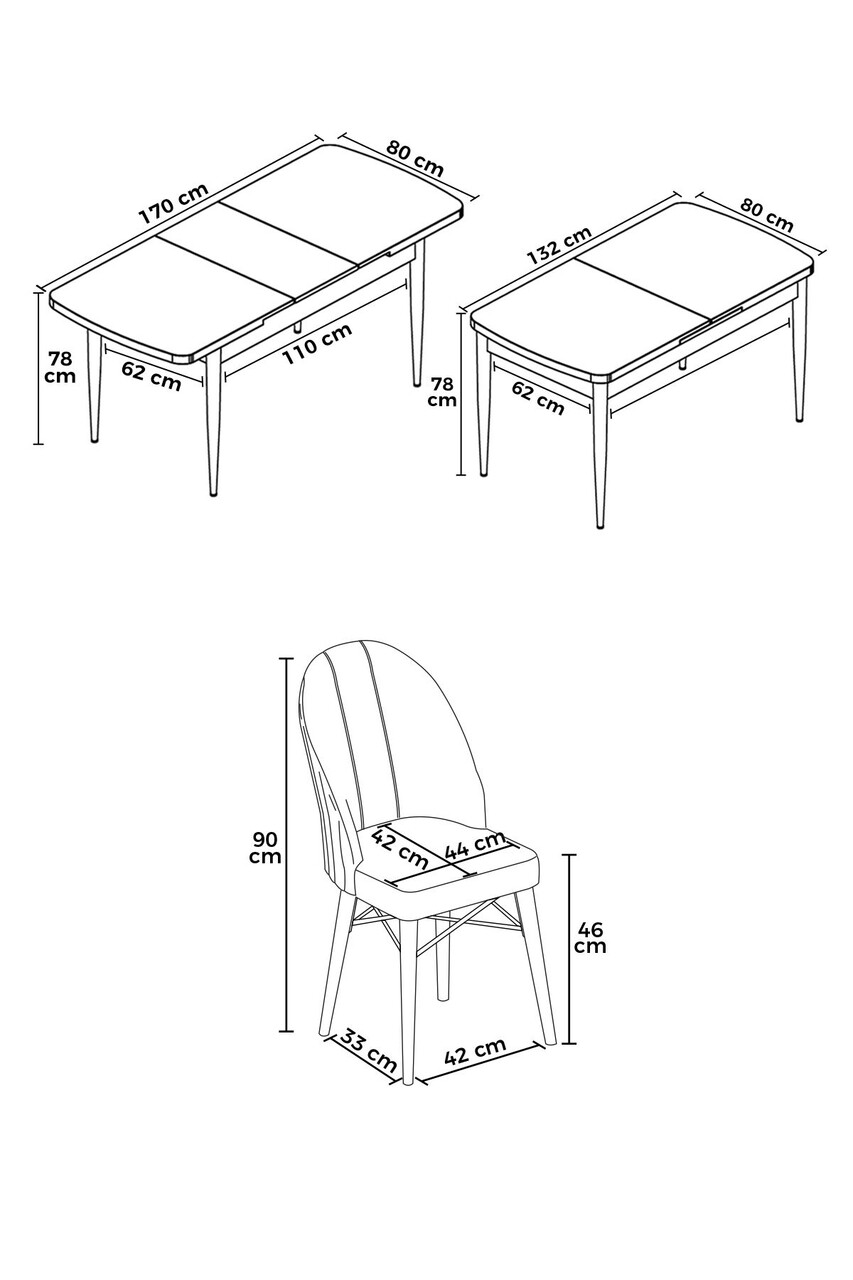 170 cm
80 cm
78 cm
62 cm
110 cm
132 cm
80 cm
78 cm
62 cm
90 cm
42 cm
44 cm
46 cm
33 cm
42 cm