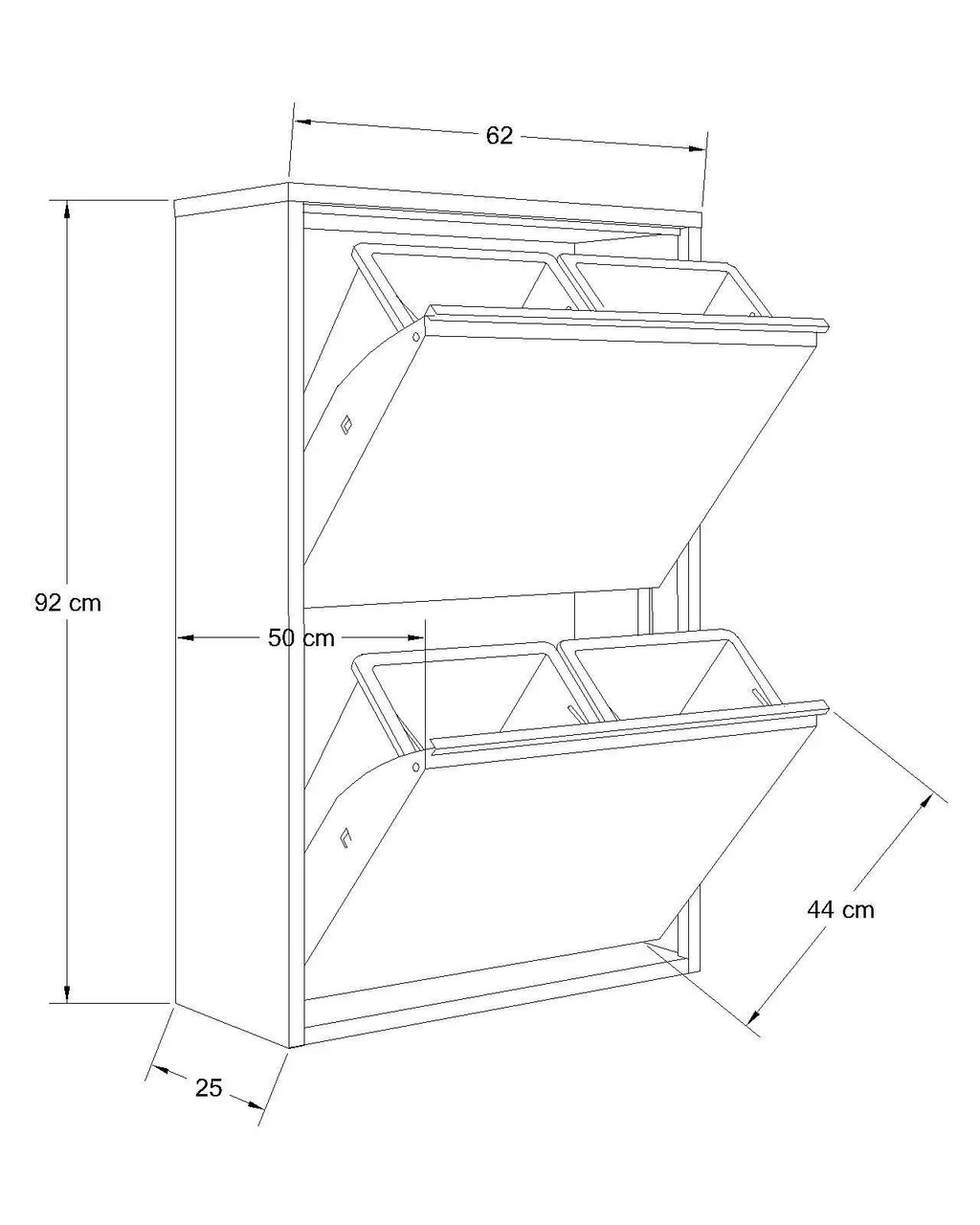 62

92 cm

50 cm

44 cm

25