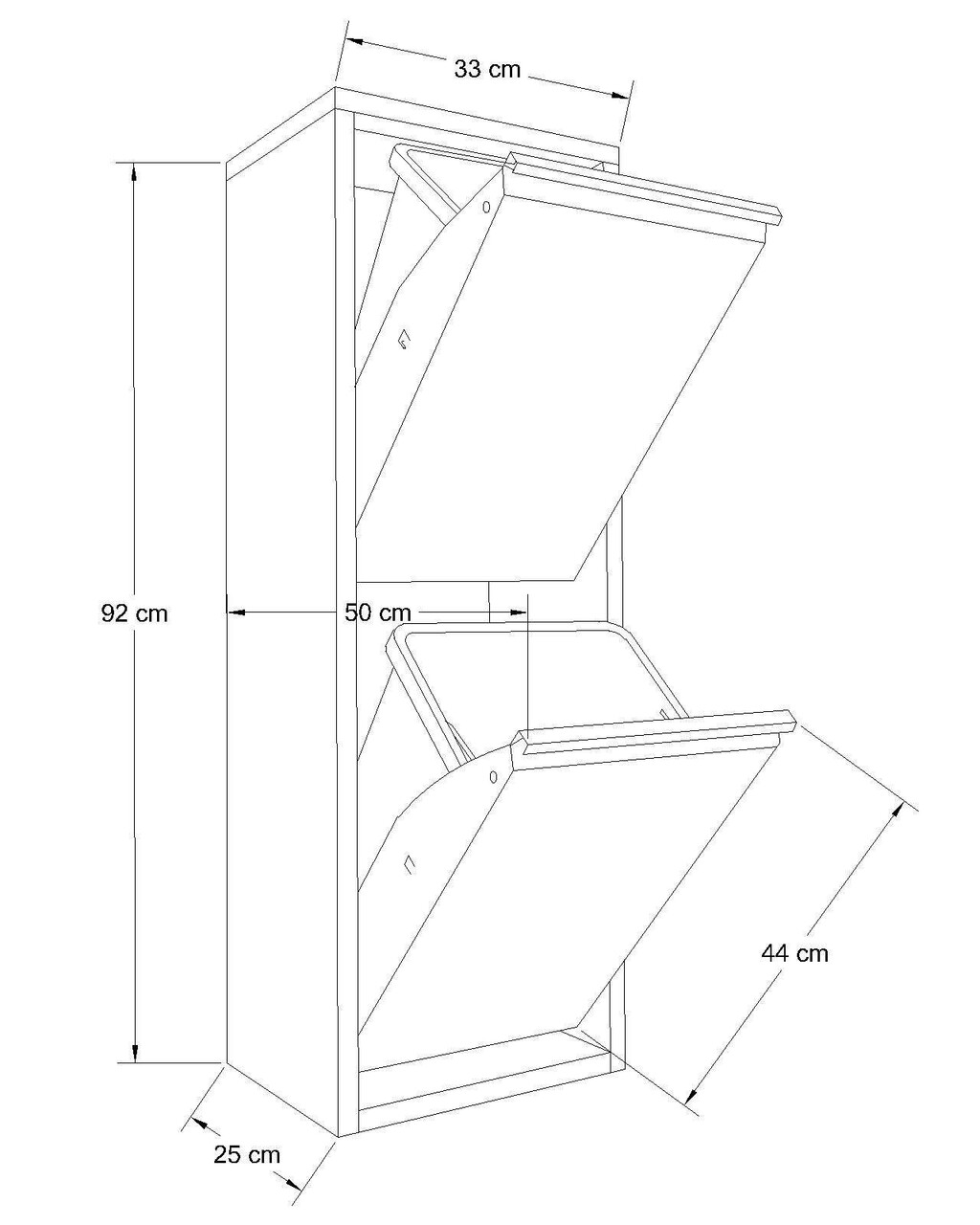 33 cm

92 cm

50 cm

44 cm

25 cm