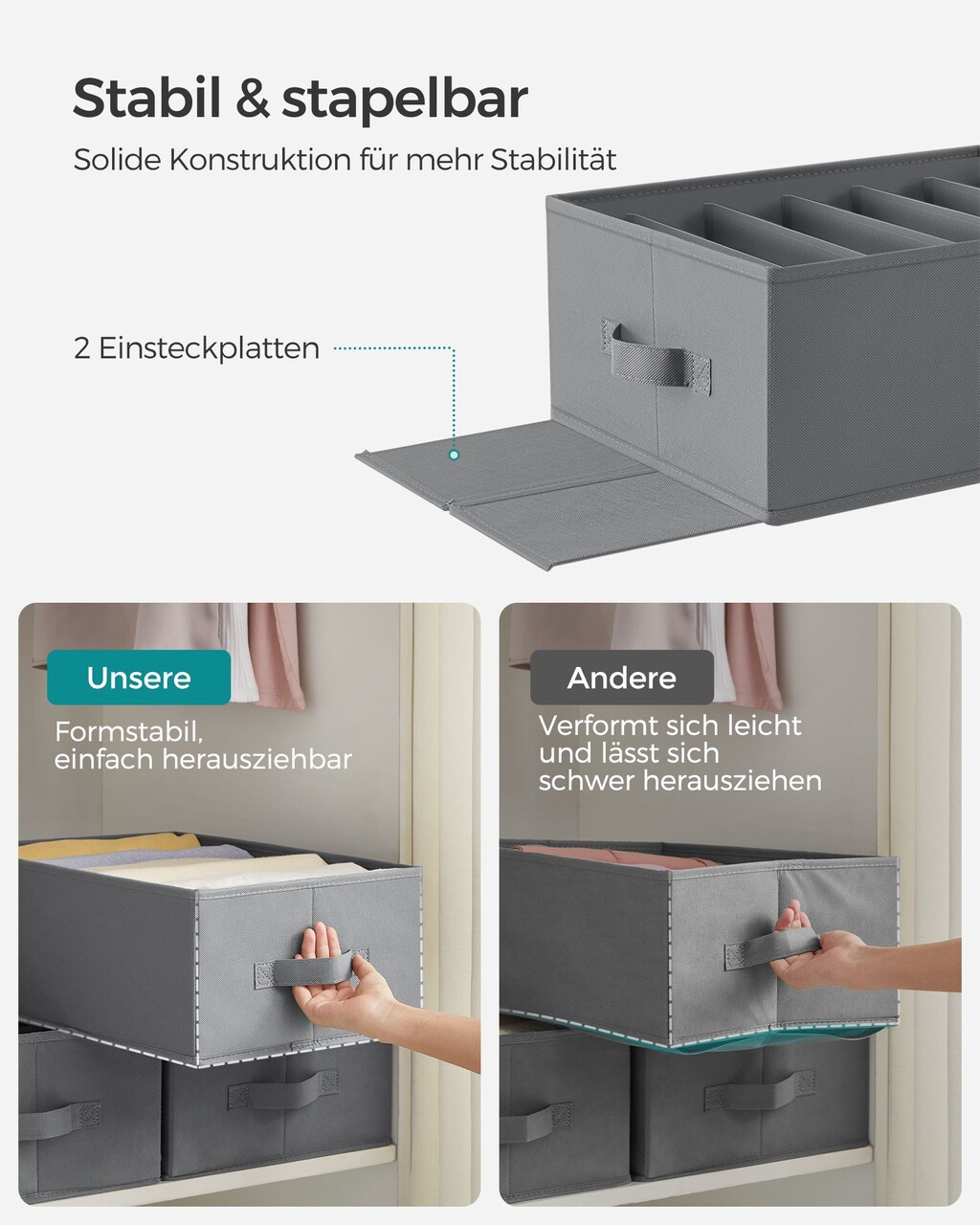 Stabil & stapelbar

Solide Konstruktion für mehr Stabilität

2 Einsteckplatten

Unsere

Formstabil, einfach herausziehbar

Andere

Verformt sich leicht und lässt sich schwer herausziehen