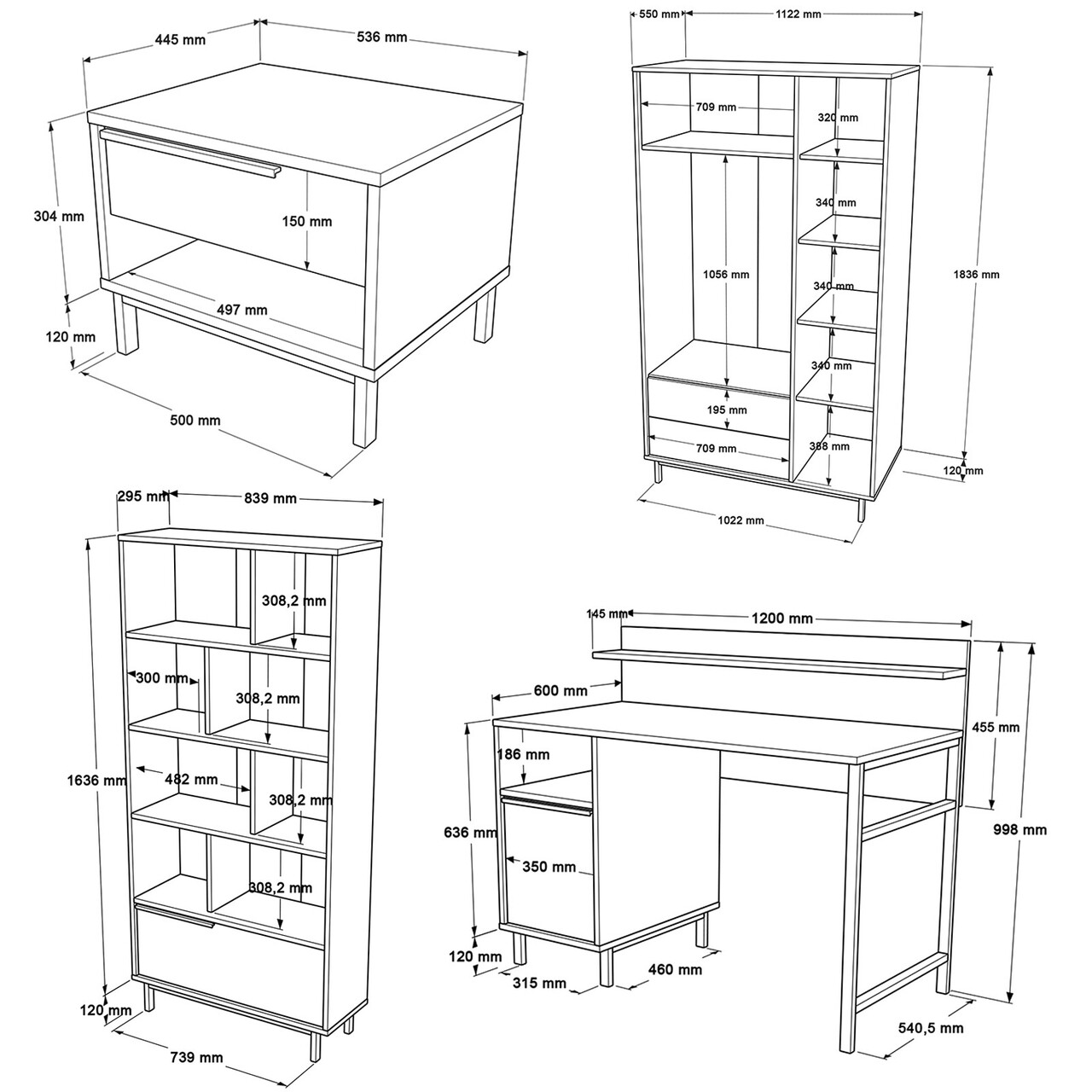 445 mm
536 mm
304 mm
150 mm
497 mm
120 mm
500 mm

550 mm
1122 mm
709 mm
320 mm
340 mm
1056 mm
340 mm
1836 mm
340 mm
195 mm
709 mm
388 mm
120 mm
1022 mm

295 mm
839 mm
308,2 mm
300 mm
308,2 mm
1636 mm
482 mm
308,2 mm
308,2 mm
120 mm
739 mm

145 mm
1200 mm
600 mm
455 mm
186 mm
636 mm
998 mm
350 mm
120 mm
315 mm
460 mm
540,5 mm