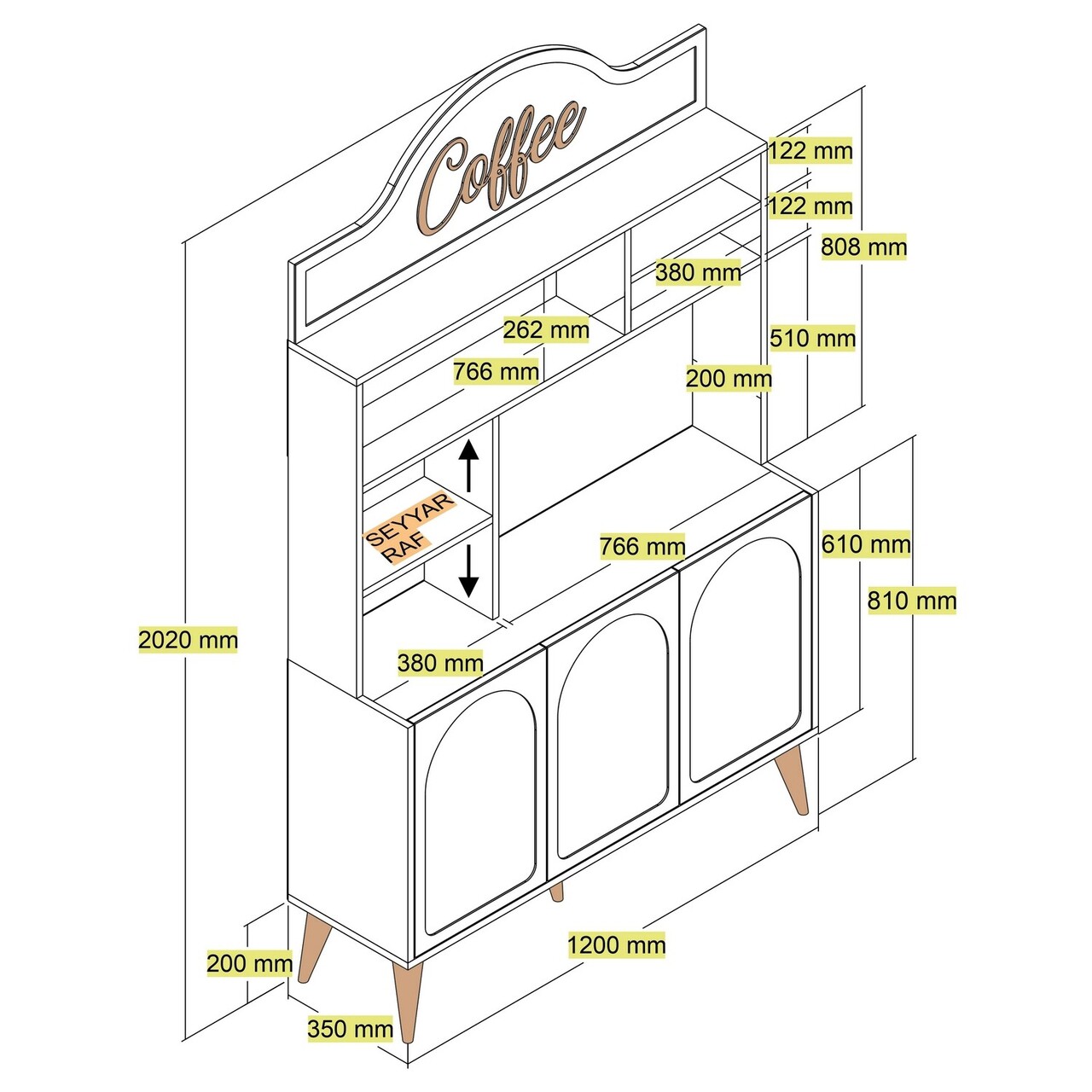 Coffee

122 mm
122 mm
808 mm
380 mm
262 mm
510 mm
766 mm
200 mm
SEYYAR RAF
766 mm
610 mm
810 mm
2020 mm
380 mm
1200 mm
200 mm
350 mm