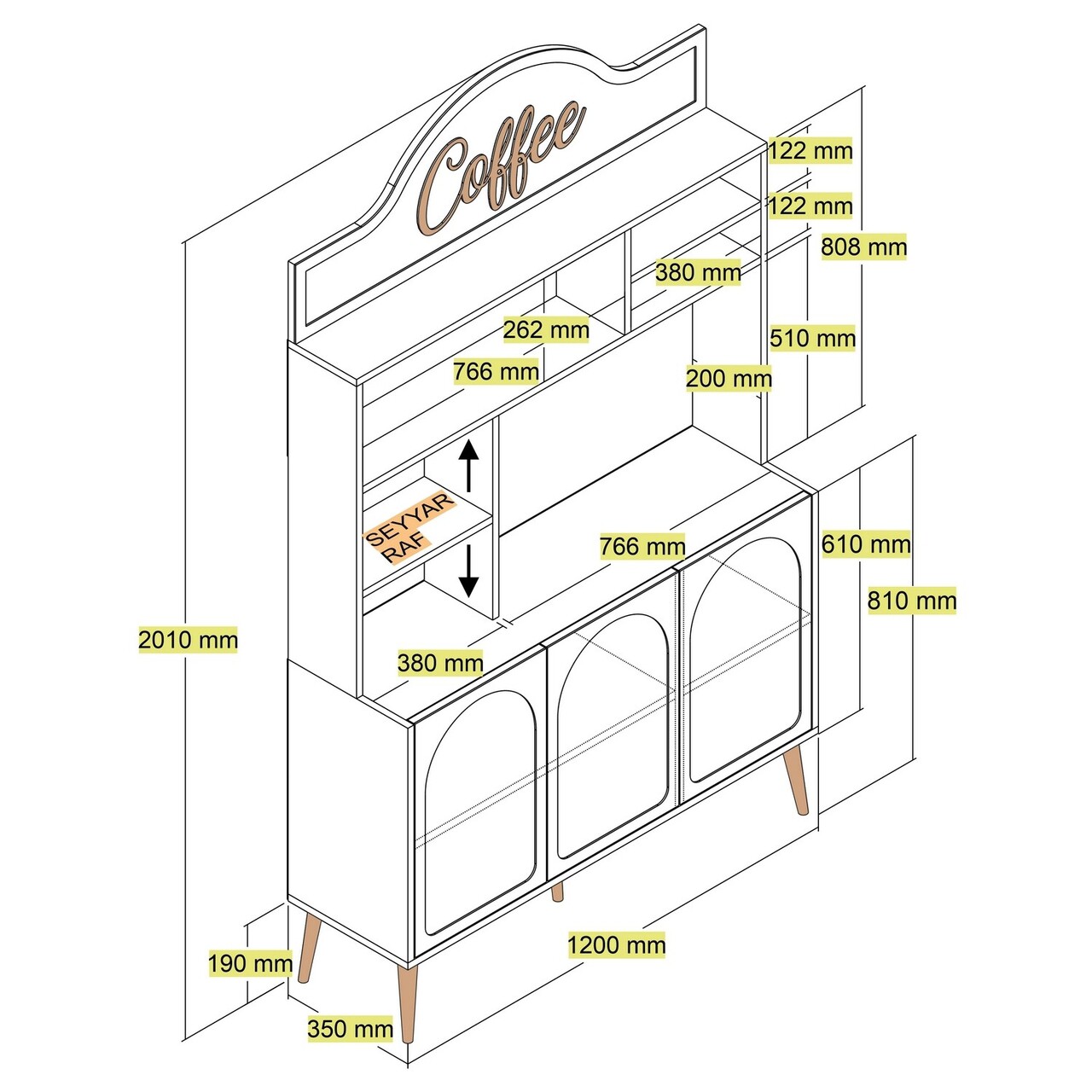 Coffee

122 mm
122 mm
808 mm
380 mm
262 mm
510 mm
766 mm
200 mm
SEYYAR RAF
766 mm
610 mm
810 mm
2010 mm
380 mm
1200 mm
190 mm
350 mm