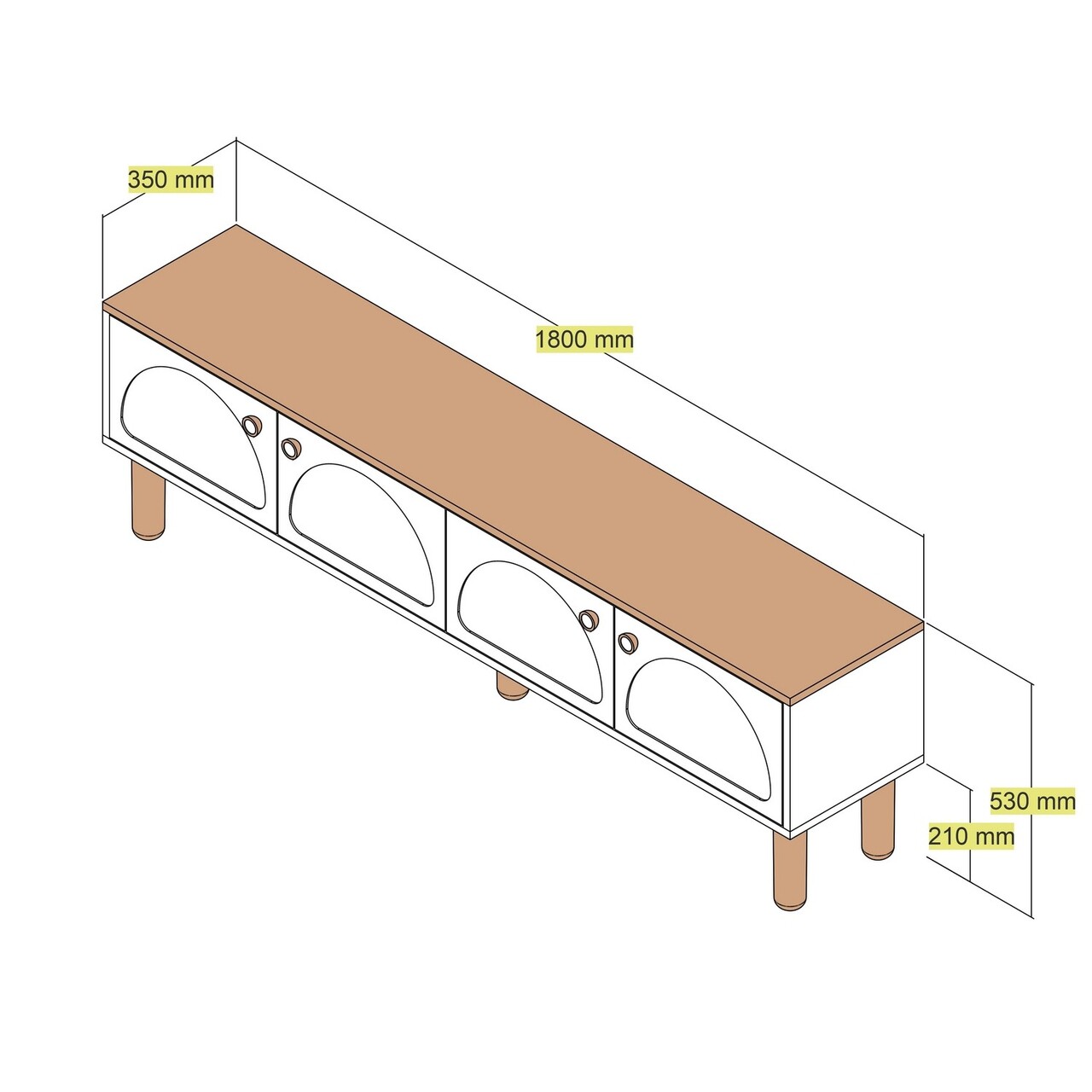 350 mm

1800 mm

530 mm

210 mm