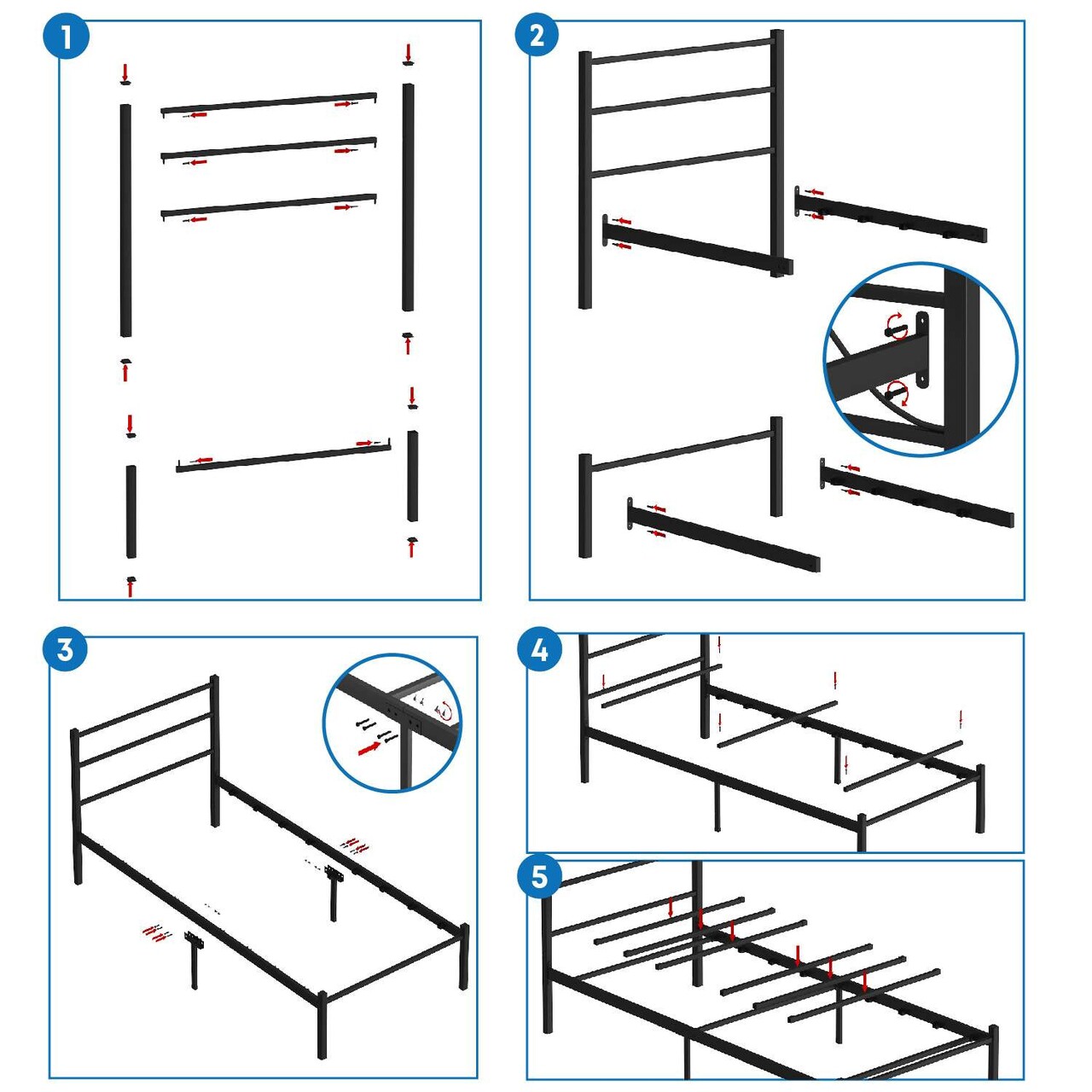 1

2

3

4

5