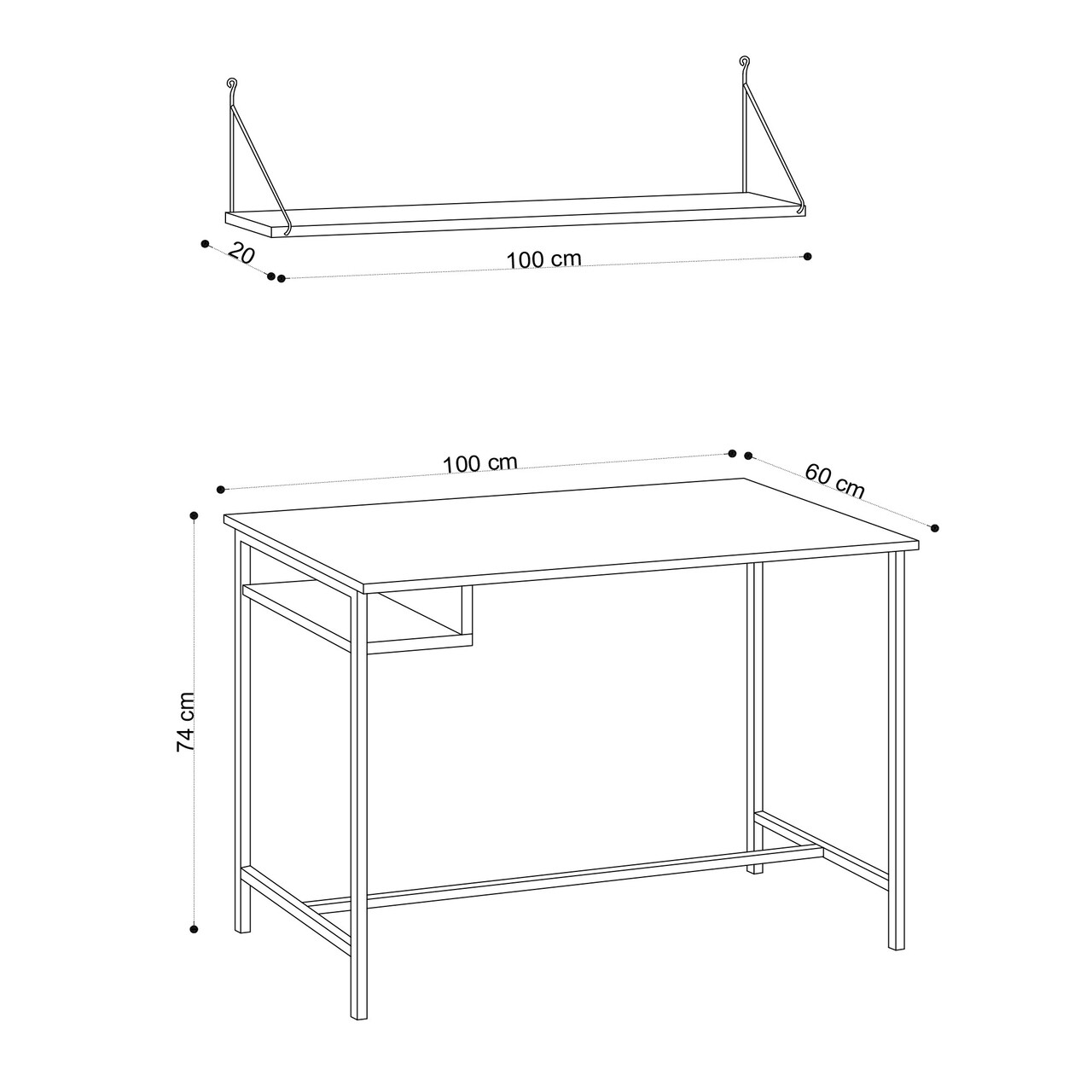 20
100 cm
100 cm
60 cm
74 cm