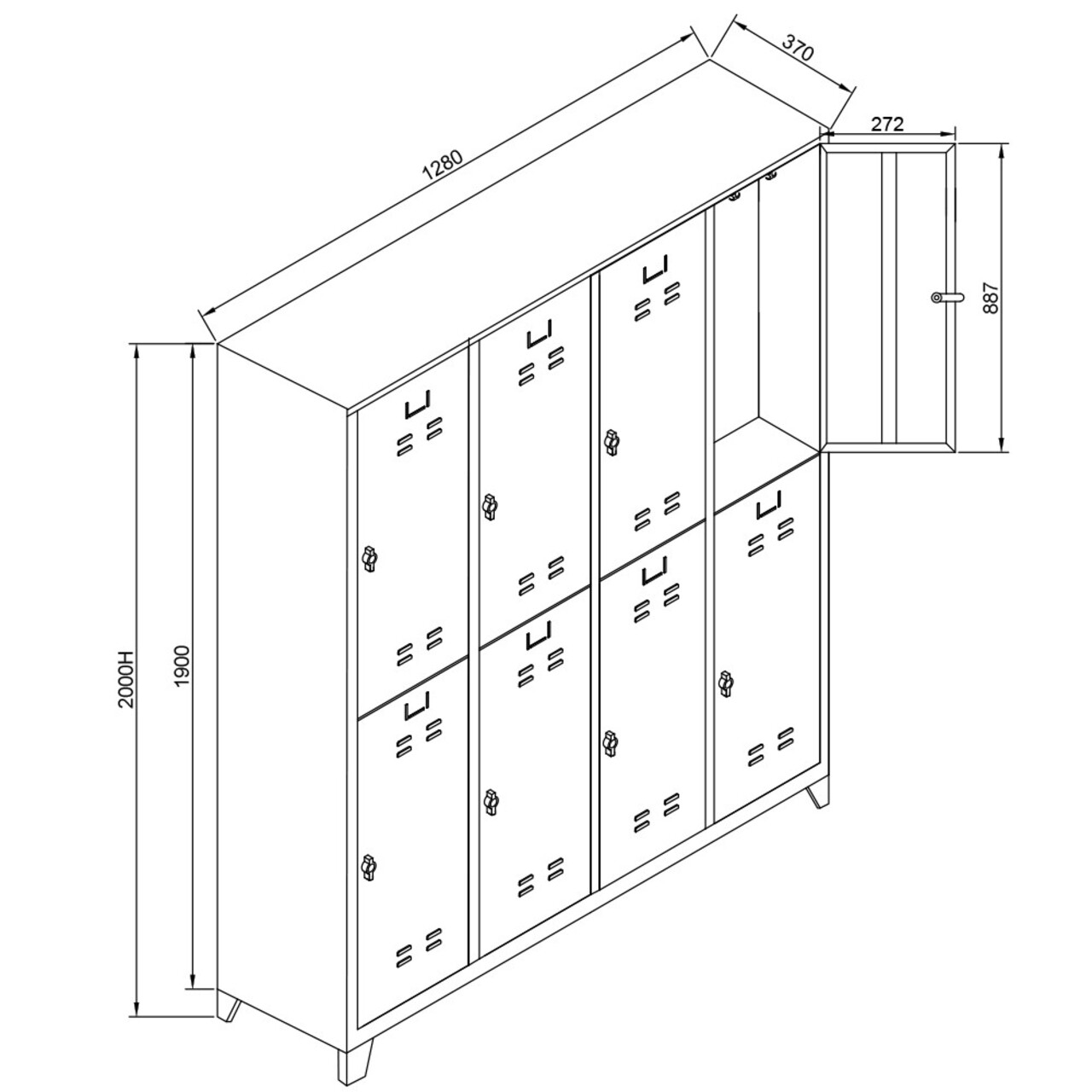 1280
370
272
887
2000H
1900