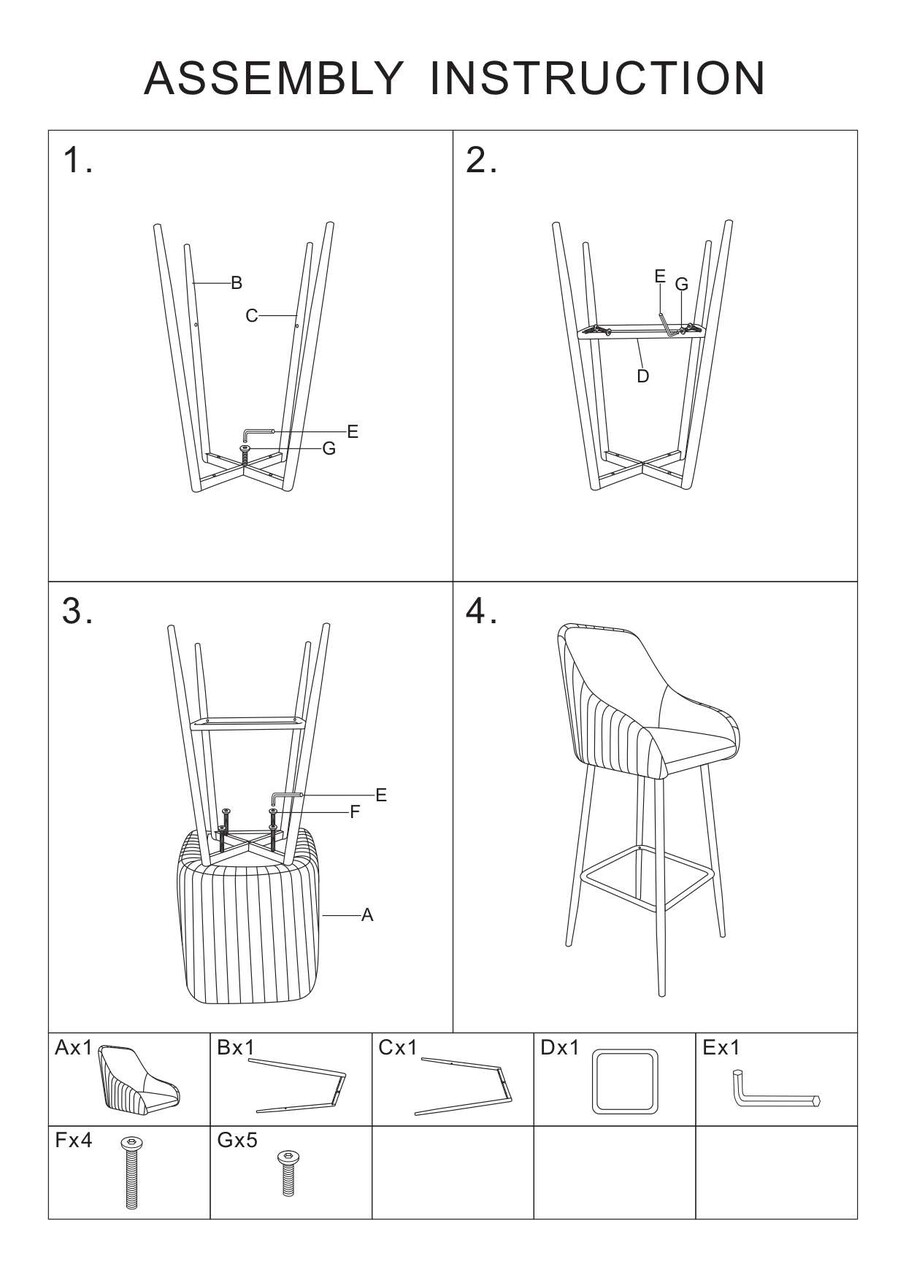 ASSEMBLY INSTRUCTION

1.

B
C
E
G

2.

E
G
D

3.

E
F
A

4.

| Ax1 | Bx1 | Cx1 | Dx1 | Ex1 |
|---|---|---|---|---|
| Fx4 | Gx5 | | | |