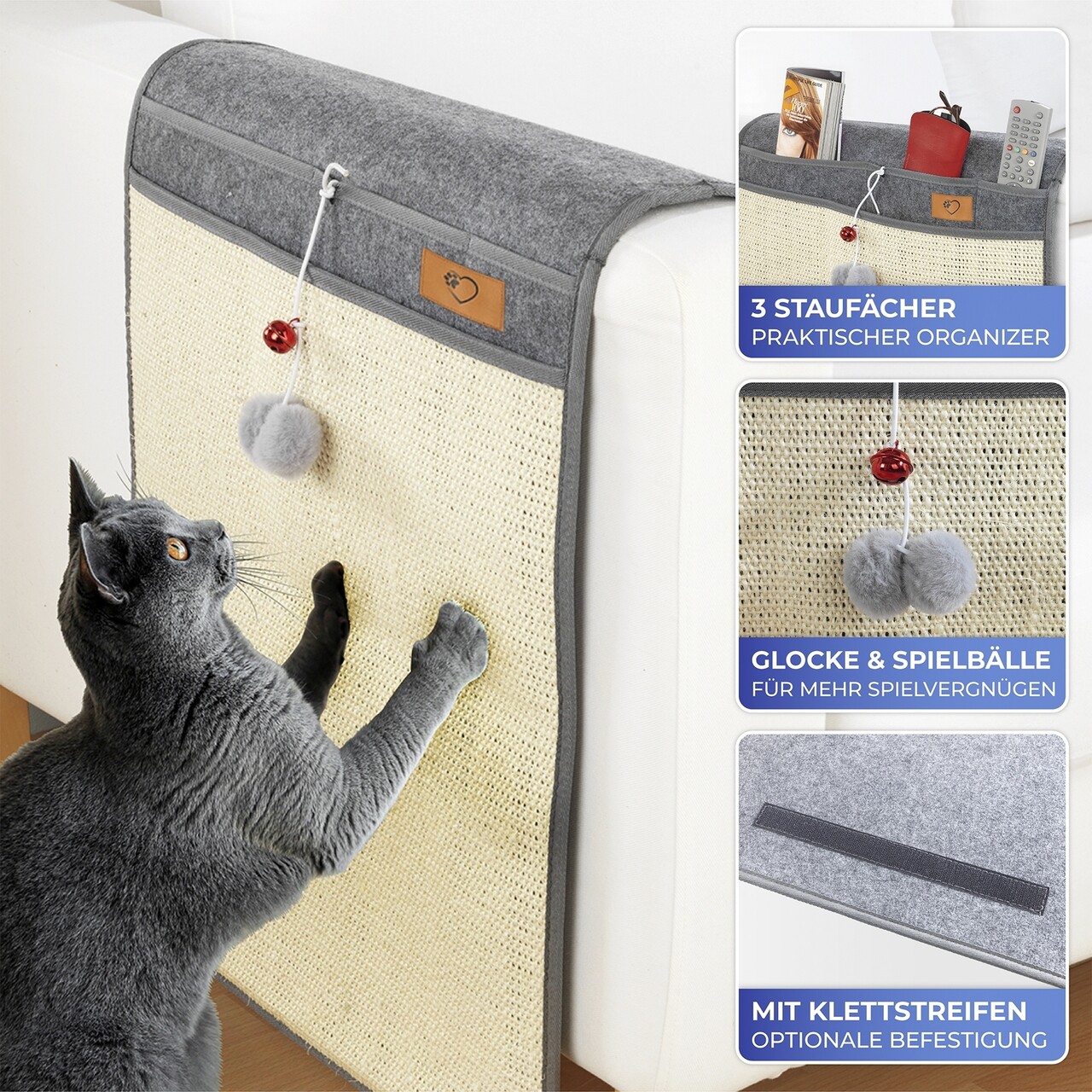 3 STAUFÄCHER
PRAKTISCHER ORGANIZER

GLOCKE & SPIELBÄLLE
FÜR MEHR SPIELVERGNÜGEN

MIT KLETTSTREIFEN
OPTIONALE BEFESTIGUNG