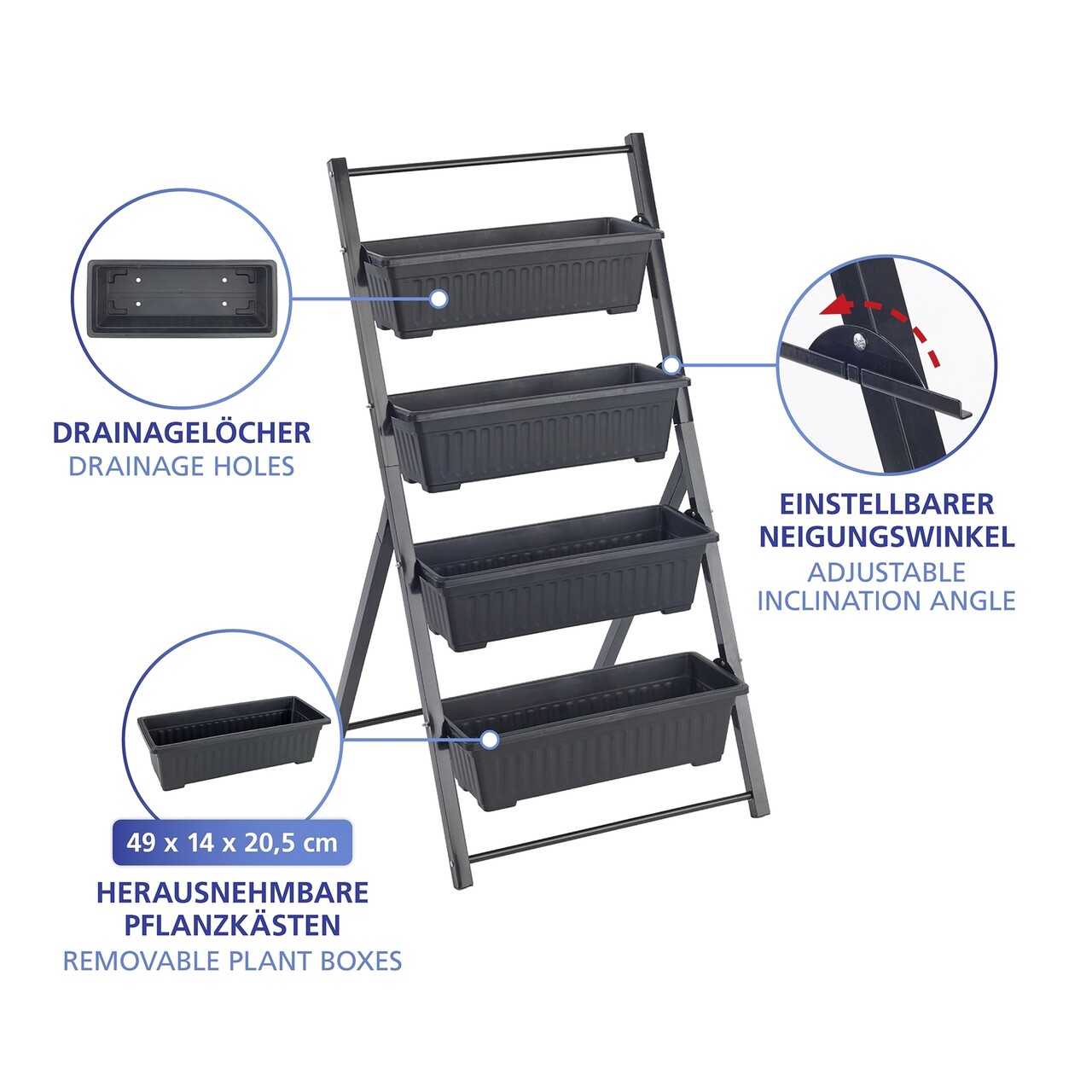 DRAINAGELÖCHER
DRAINAGE HOLES

EINSTELLBARER NEIGUNGSWINKEL
ADJUSTABLE INCLINATION ANGLE

49 x 14 x 20,5 cm

HERAUSNEHMBARE PFLANZKÄSTEN
REMOVABLE PLANT BOXES