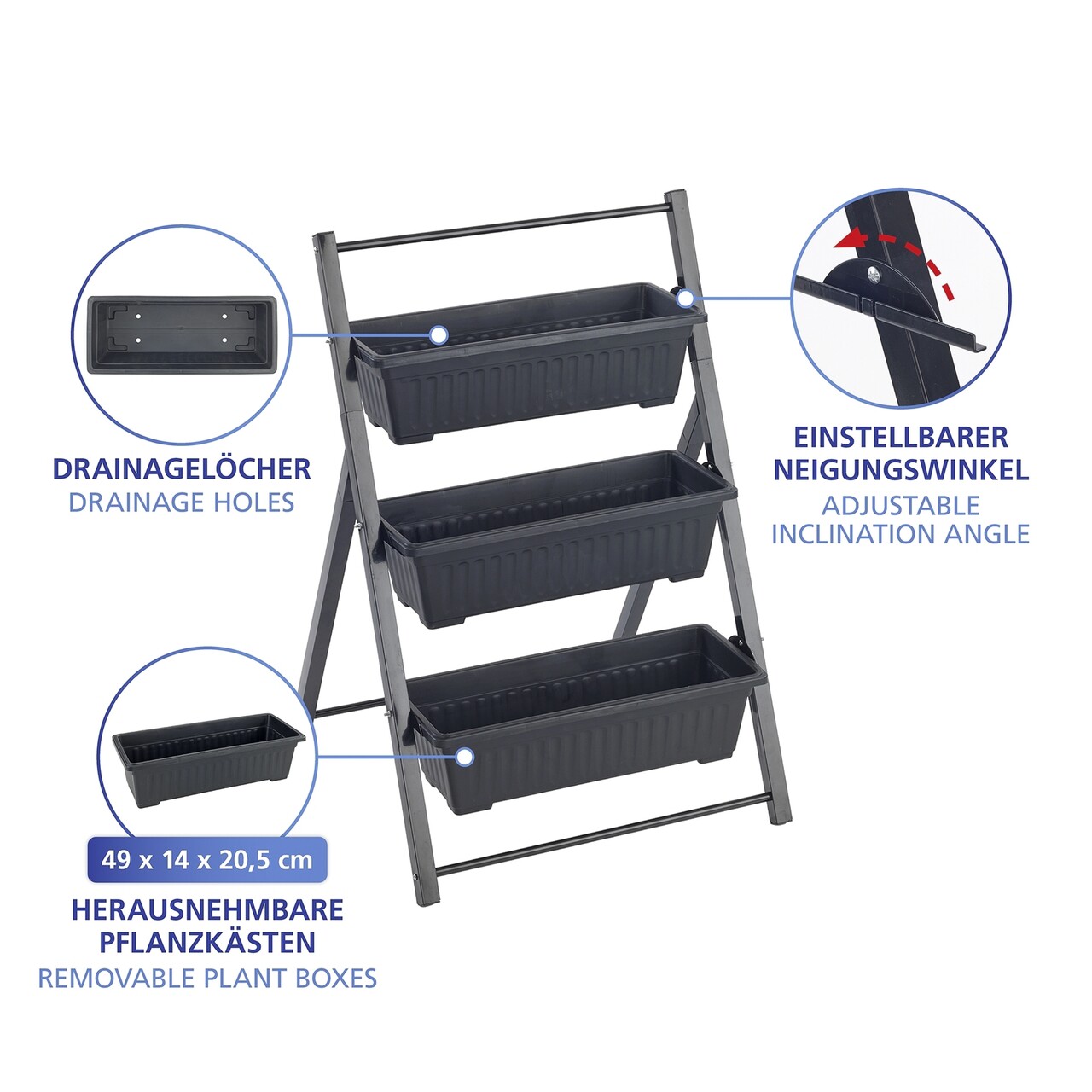 DRAINAGELÖCHER
DRAINAGE HOLES

EINSTELLBARER NEIGUNGSWINKEL
ADJUSTABLE INCLINATION ANGLE

49 x 14 x 20,5 cm

HERAUSNEHMBARE PFLANZKÄSTEN
REMOVABLE PLANT BOXES