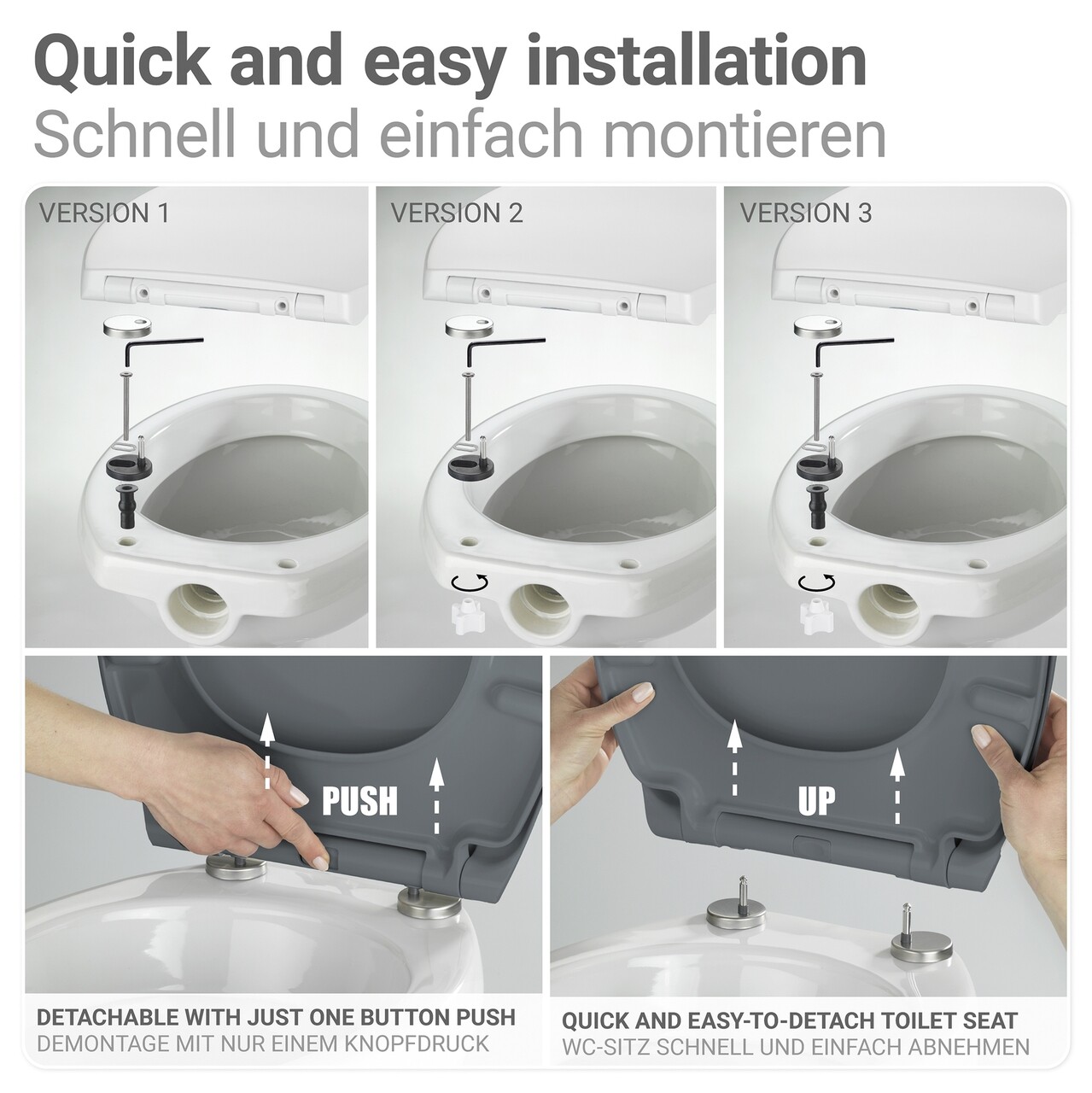 Quick and easy installation
Schnell und einfach montieren

VERSION 1

VERSION 2

VERSION 3

PUSH

UP

DETACHABLE WITH JUST ONE BUTTON PUSH
DEMONTAGE MIT NUR EINEM KNOPFDRUCK

QUICK AND EASY-TO-DETACH TOILET SEAT
WC-SITZ SCHNELL UND EINFACH ABNEHMEN