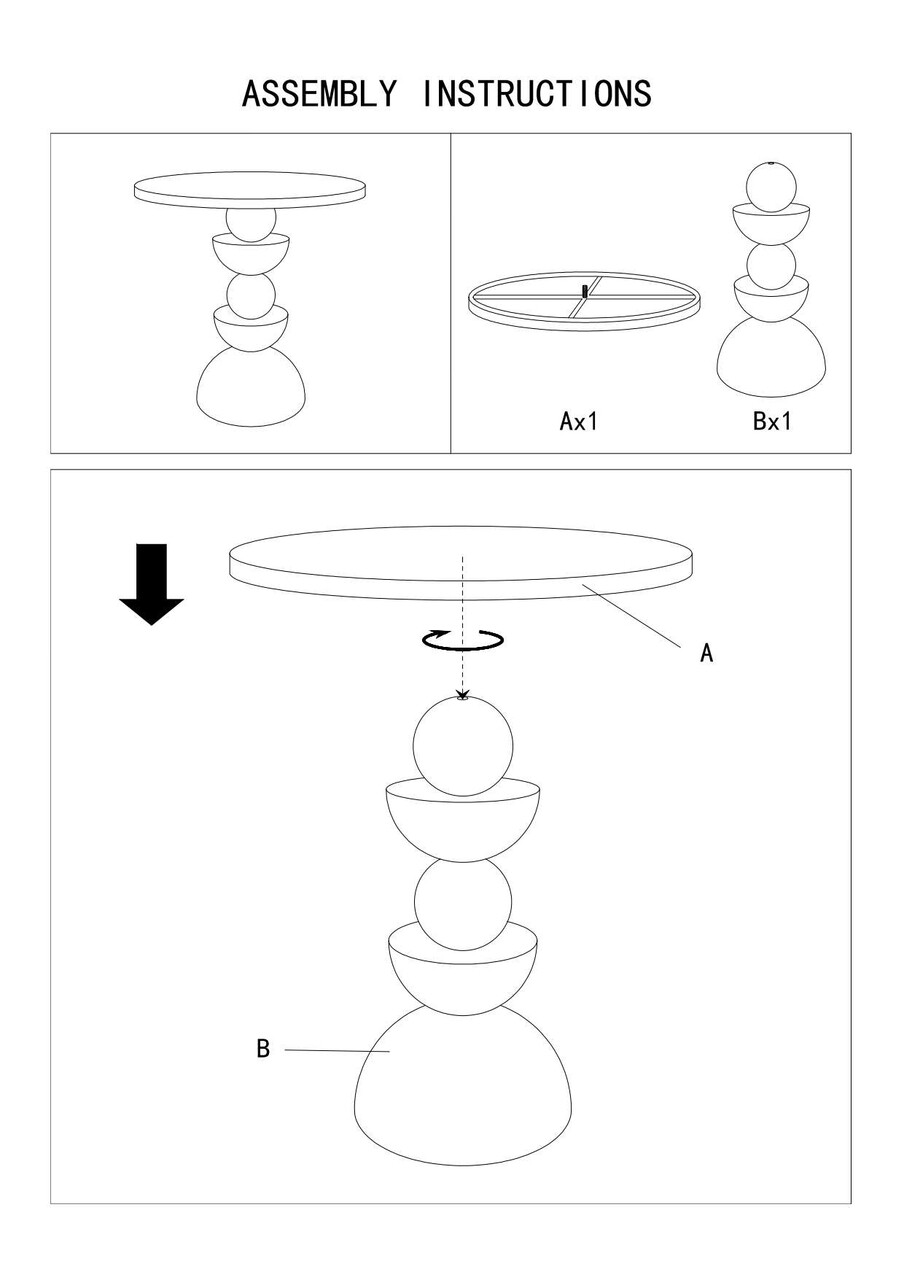 ASSEMBLY INSTRUCTIONS

Ax1

Bx1

A

B