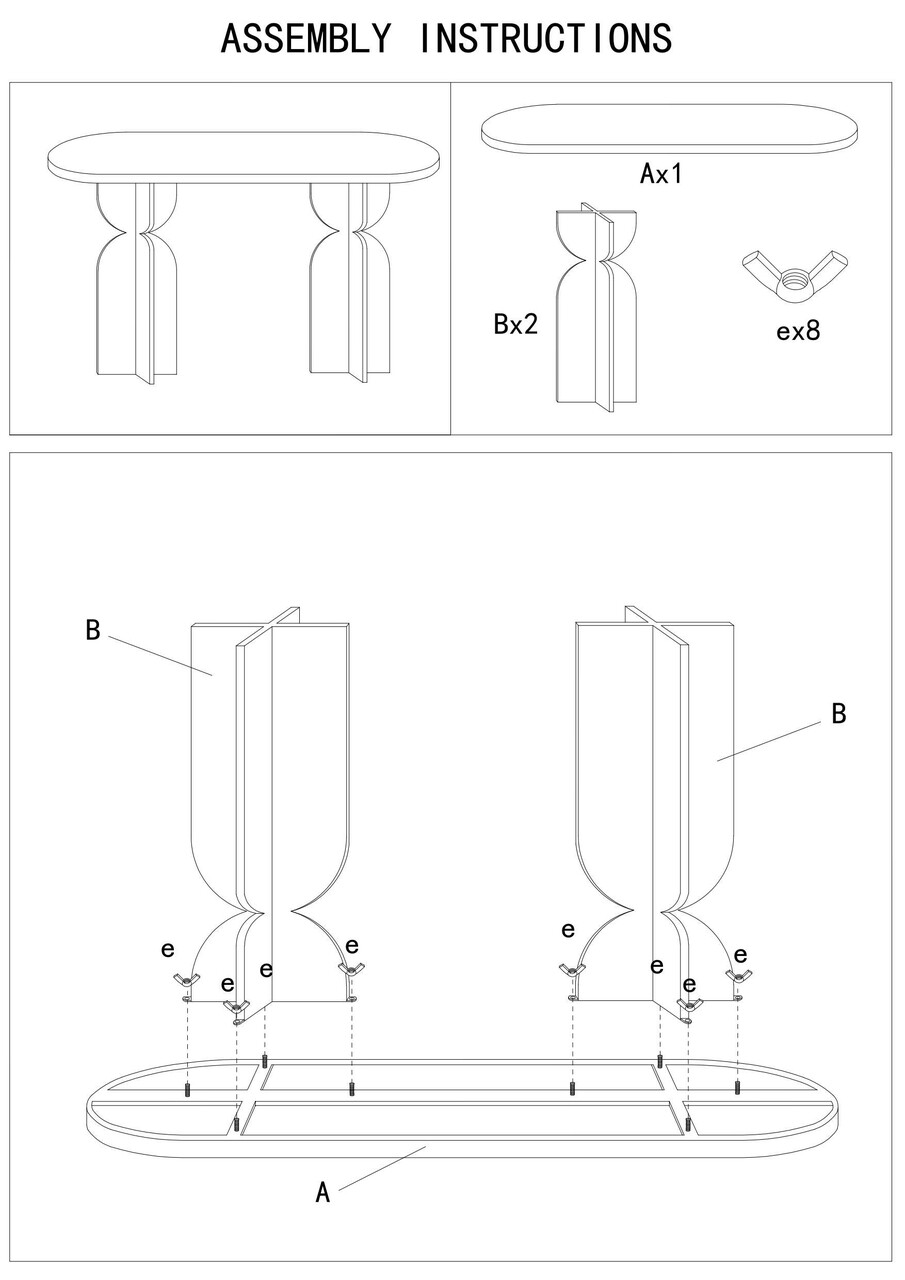 ASSEMBLY INSTRUCTIONS

Ax1

Bx2

ex8

B

B

e

e

e

e

e

e

e

e

A