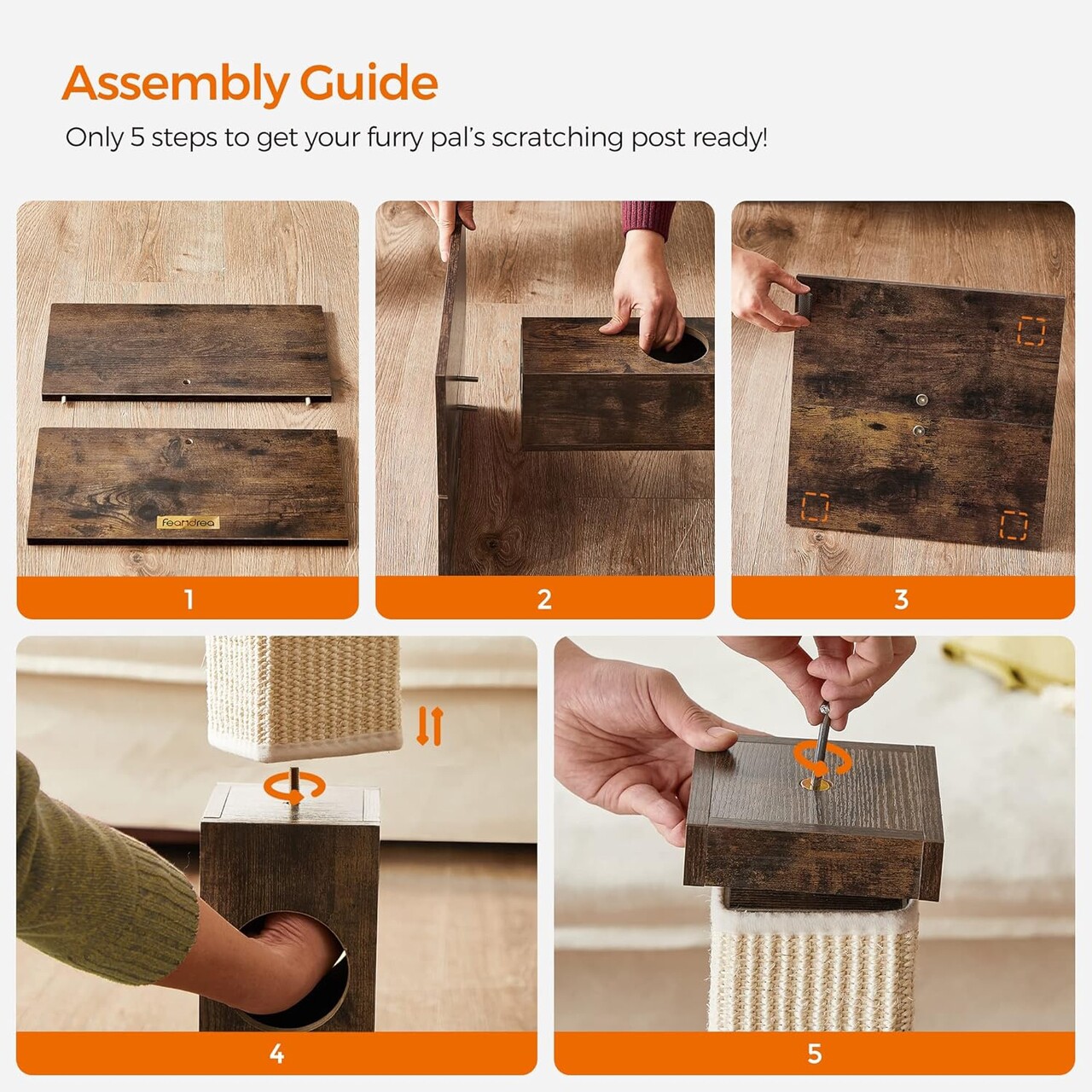 Assembly Guide

Only 5 steps to get your furry pal's scratching post ready!

Feandrea

1

2

3

4

5