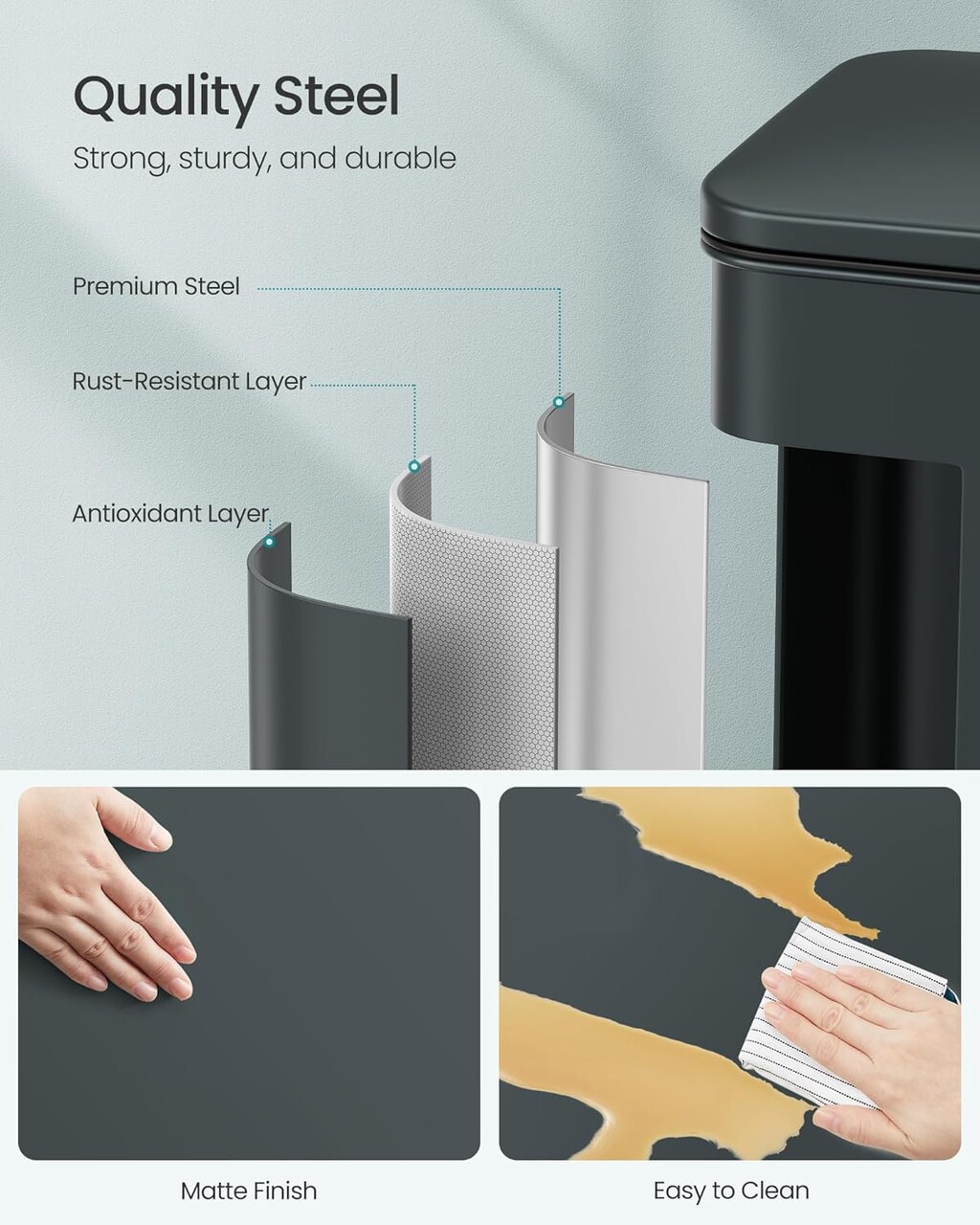 Quality Steel

Strong, sturdy, and durable

Premium Steel

Rust-Resistant Layer

Antioxidant Layer

Matte Finish

Easy to Clean