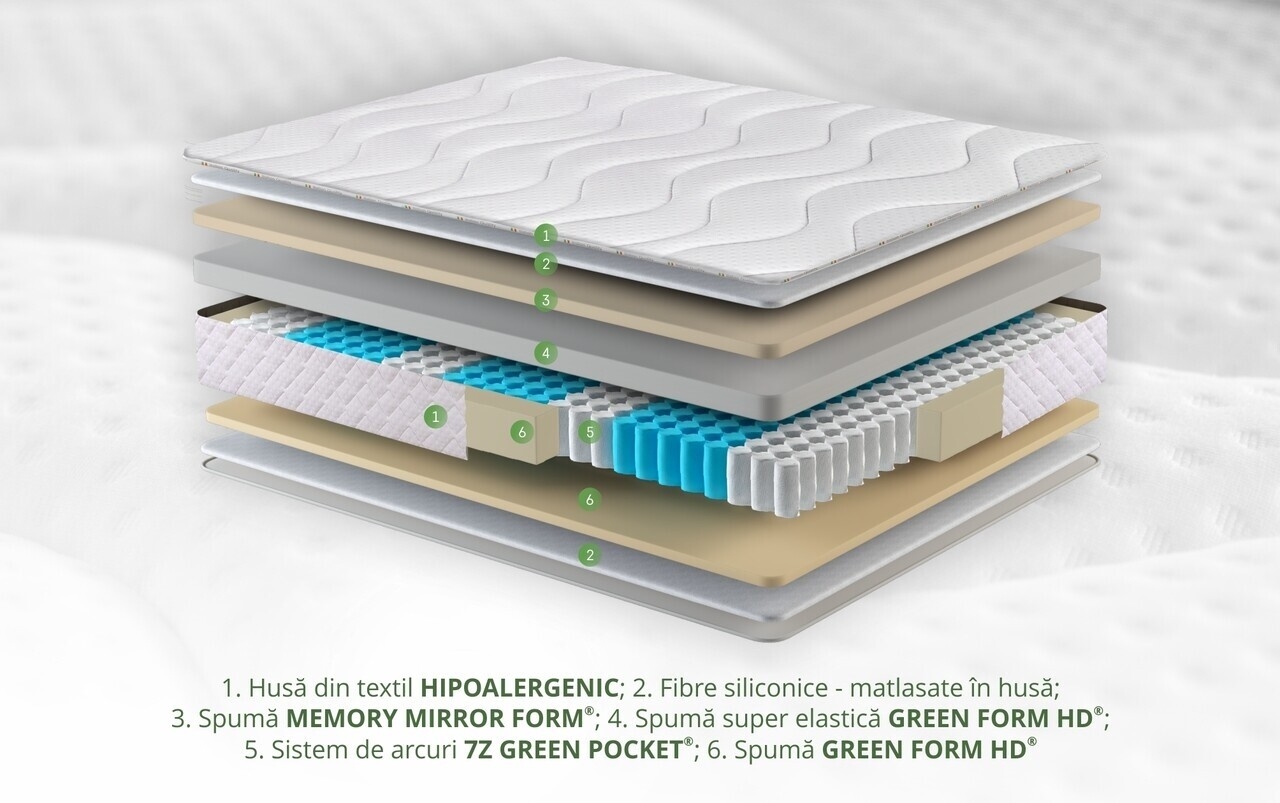 1
2
3
4
1
6
5
6
2

1. Husă din textil HIPOALERGENIC; 2. Fibre siliconice - matlasate în husă; 3. Spumă MEMORY MIRROR FORM®; 4. Spumă super elastică GREEN FORM HD®; 5. Sistem de arcuri 7Z GREEN POCKET®; 6. Spumă GREEN FORM HD®