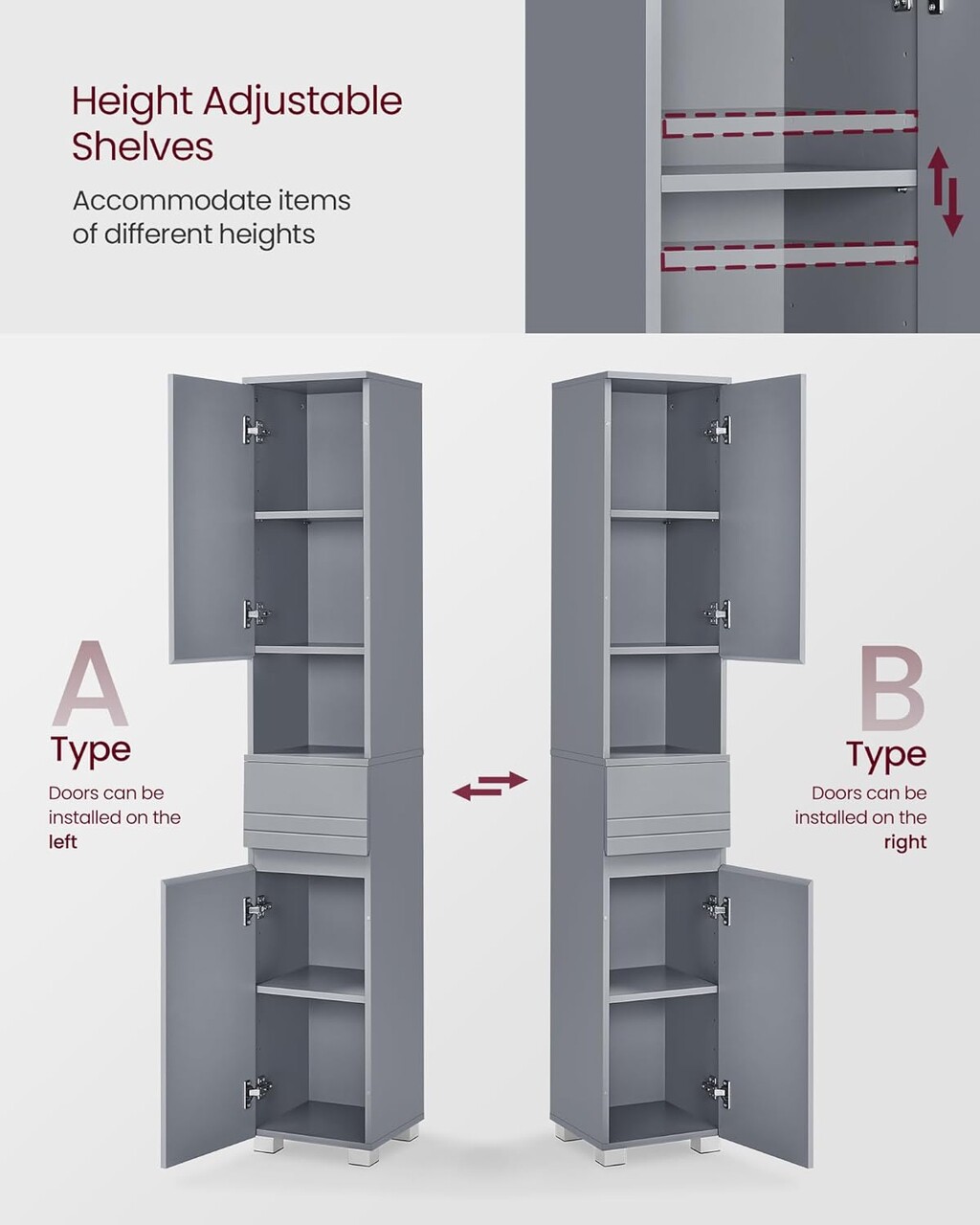 Height Adjustable Shelves

Accommodate items of different heights

A
Type

Doors can be installed on the left

B
Type

Doors can be installed on the right